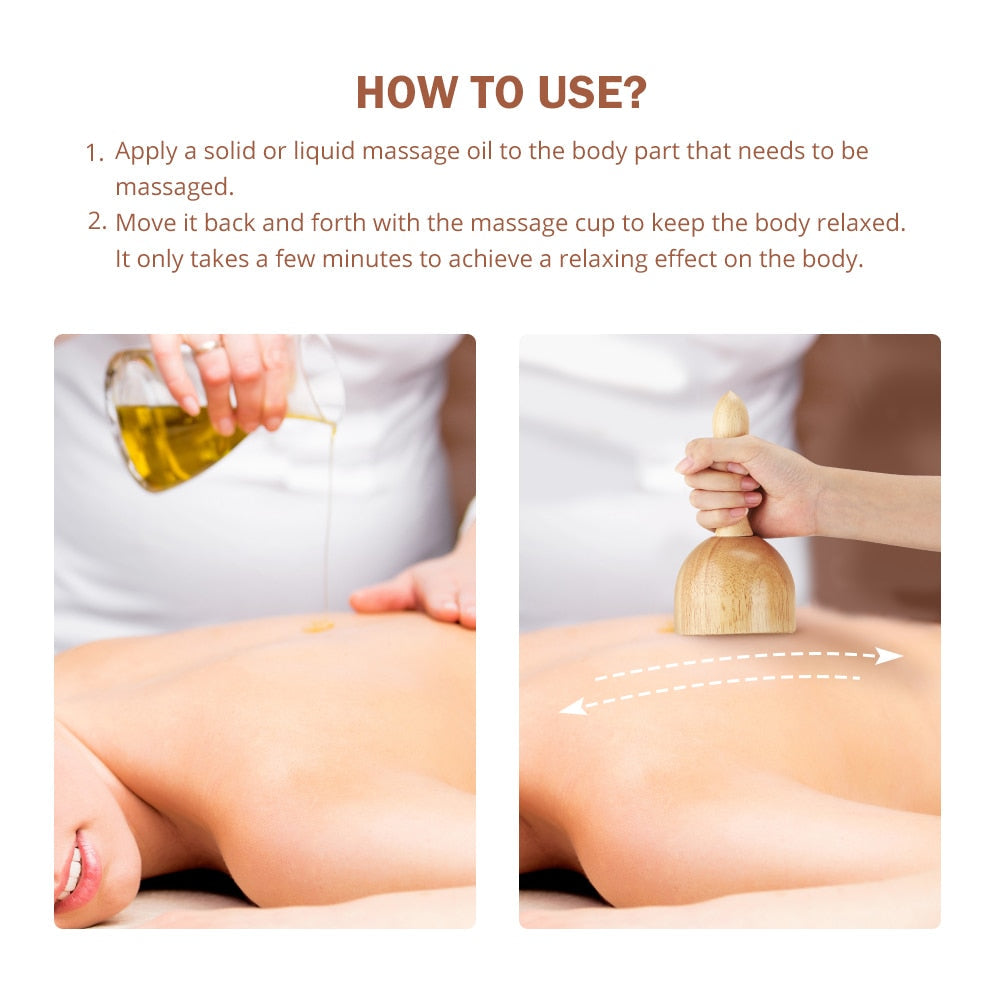 HOW TO USE?

1. Apply a solid or liquid massage oil to the body part that needs to be massaged.

2. Move it back and forth with the massage cup to keep the body relaxed. It only takes a few minutes to achieve a relaxing effect on the body.