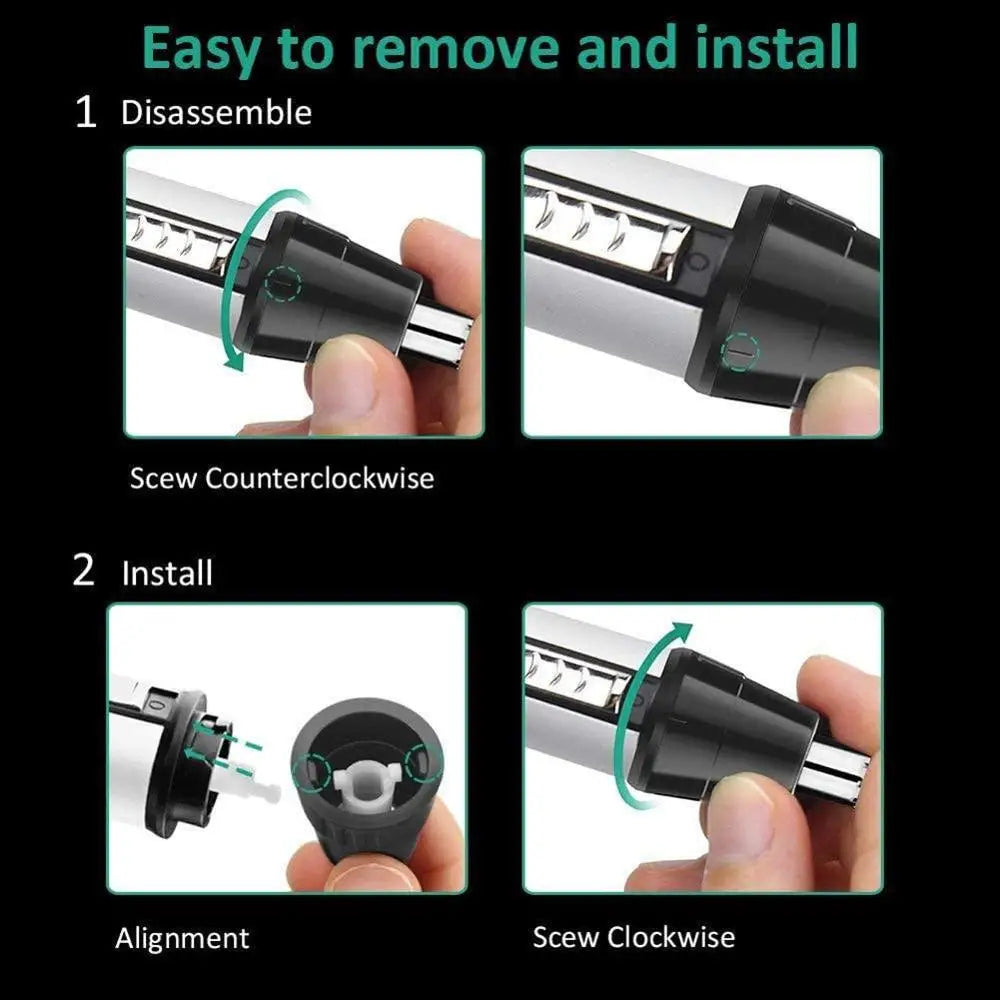 Easy to remove and install

1 Disassemble

Scew Counterclockwise

2 Install

Alignment

Scew Clockwise