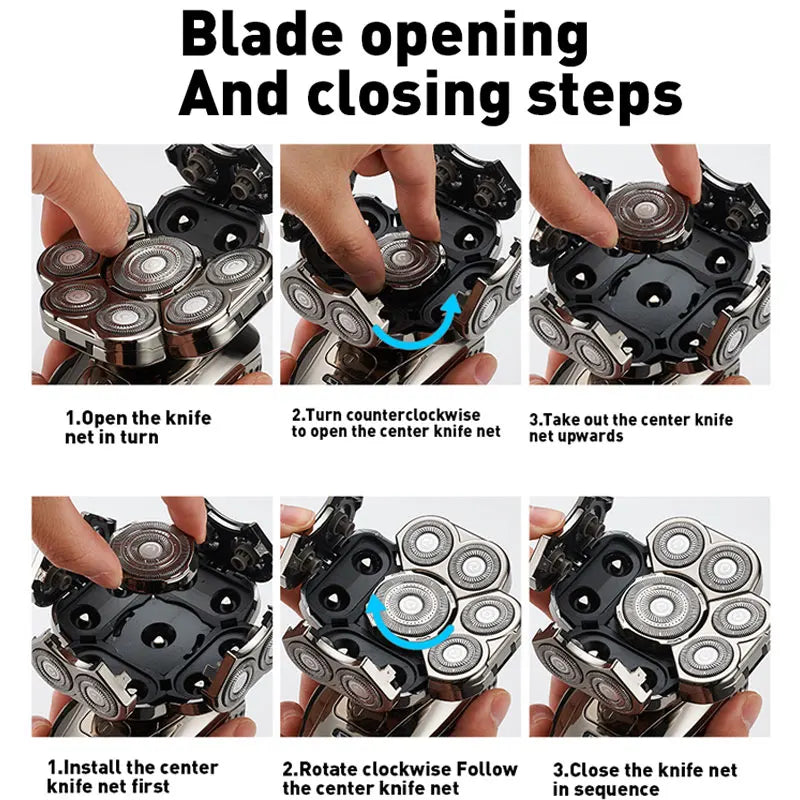 Blade opening
And closing steps

1.Open the knife net in turn

2.Turn counterclockwise to open the center knife net

3.Take out the center knife net upwards

1.Install the center knife net first

2.Rotate clockwise Follow the center knife net

3.Close the knife net in sequence