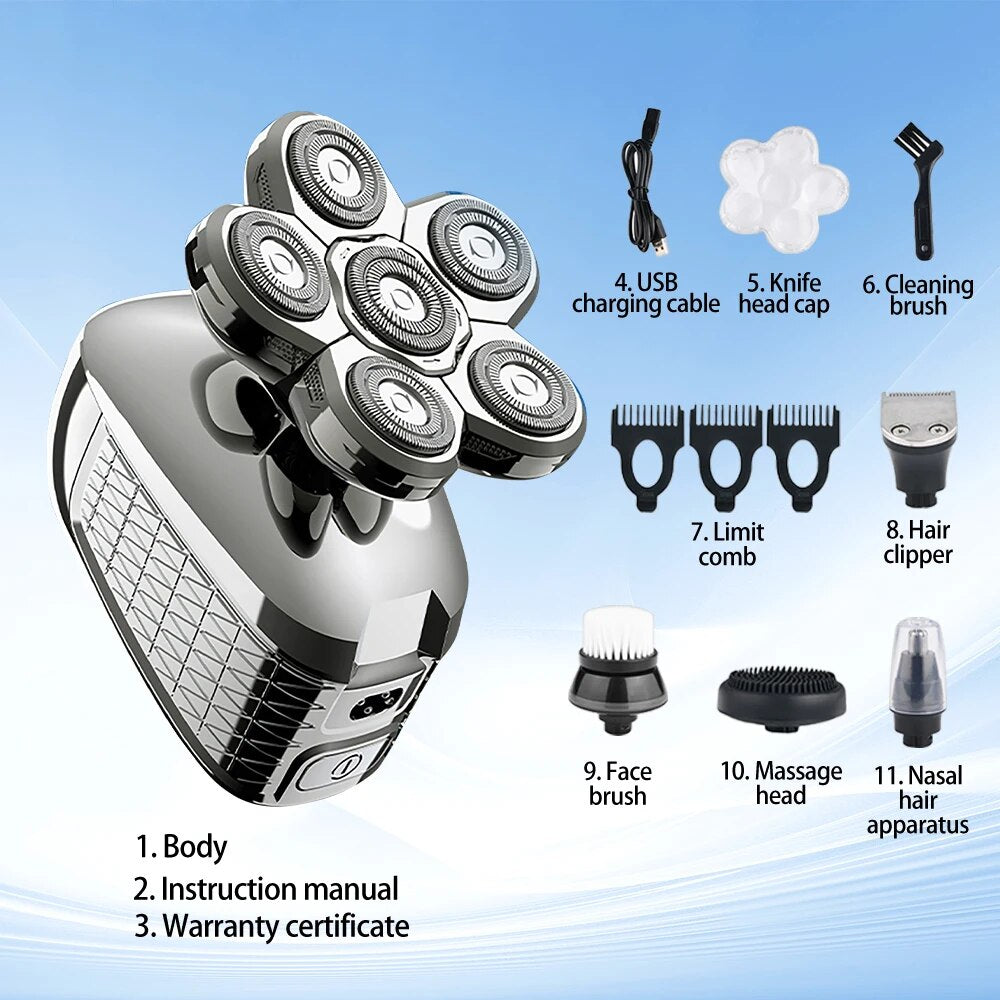 4. USB charging cable

5. Knife head cap

6. Cleaning brush

7. Limit comb

8. Hair clipper

9. Face brush

10. Massage head

11. Nasal hair apparatus

1. Body
2. Instruction manual
3. Warranty certificate