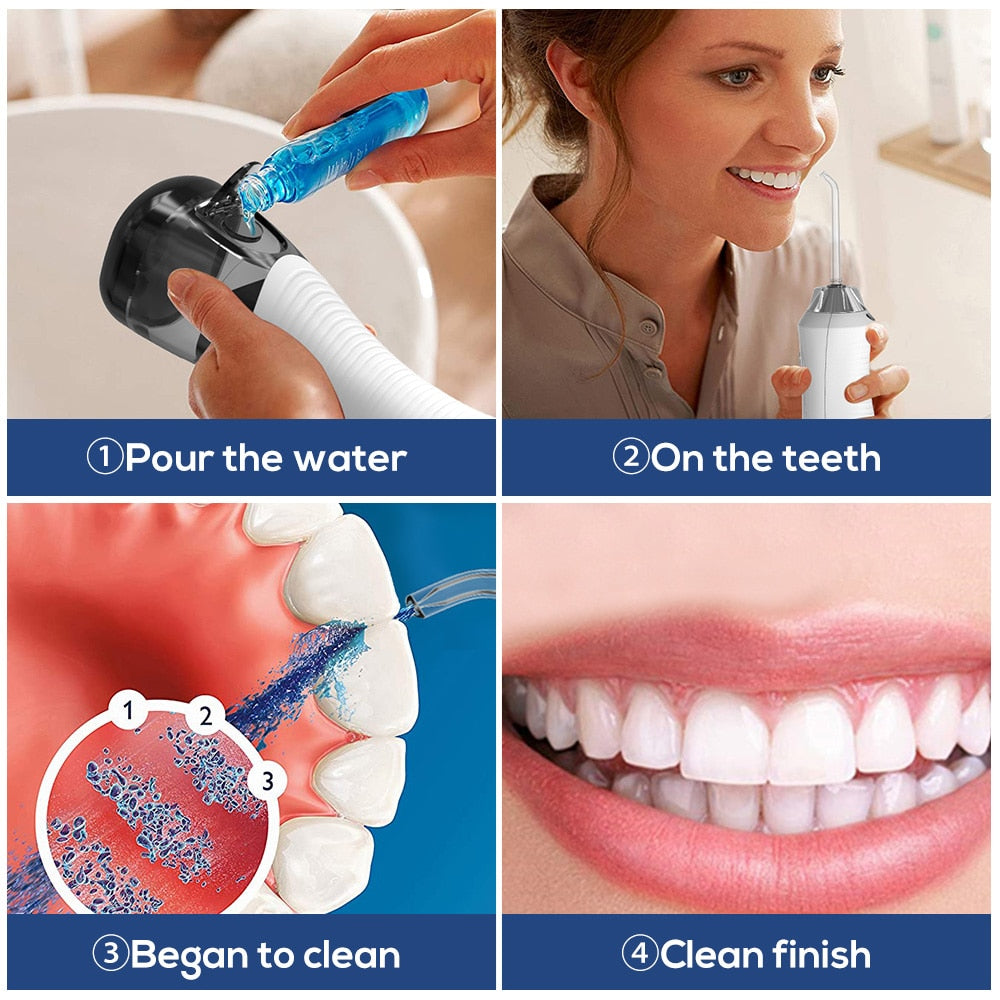 ①Pour the water

②On the teeth

1
2
3

③Began to clean

④Clean finish