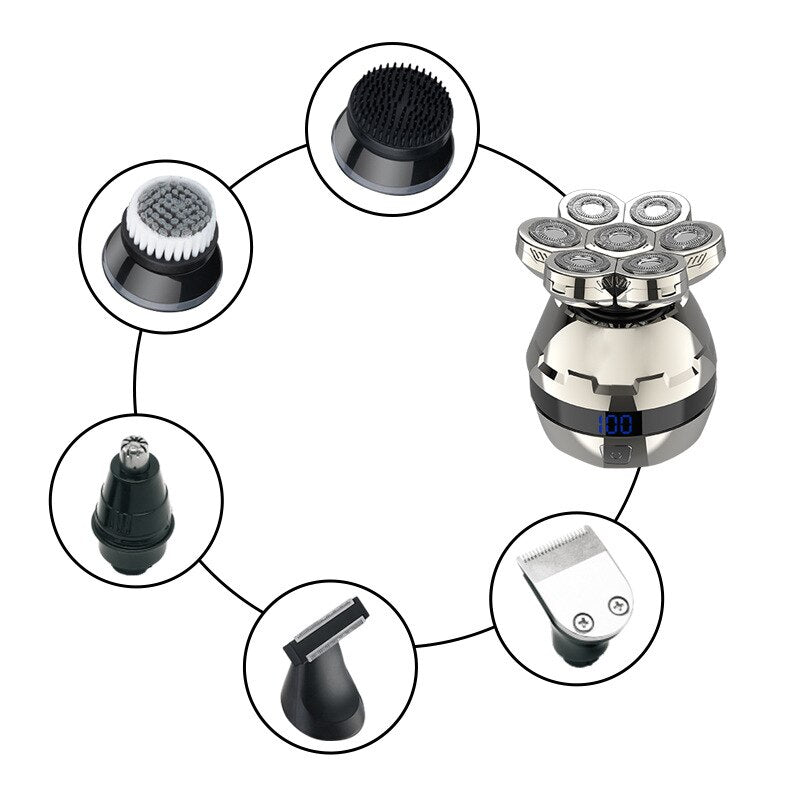 100