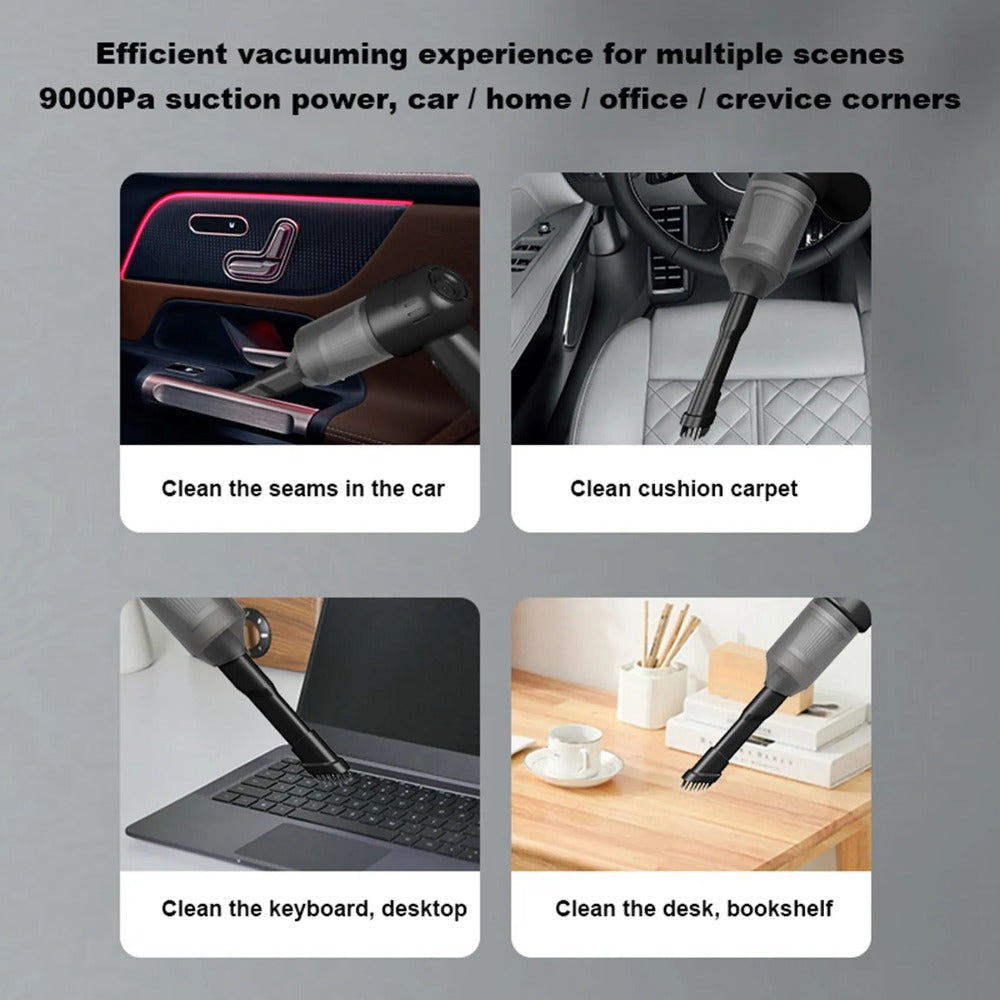 Efficient vacuuming experience for multiple scenes
9000Pa suction power, car / home / office / crevice corners

Clean the seams in the car

Clean cushion carpet

Clean the keyboard, desktop

Clean the desk, bookshelf