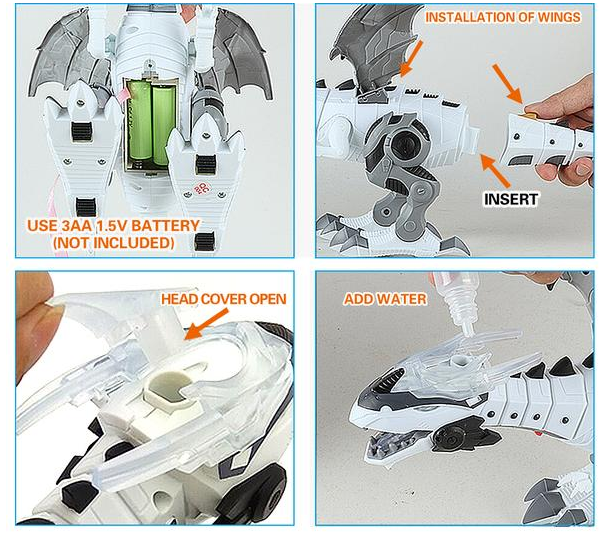 USE 3AA 1.5V BATTERY
(NOT INCLUDED)

INSTALLATION OF WINGS

INSERT

HEAD COVER OPEN

ADD WATER