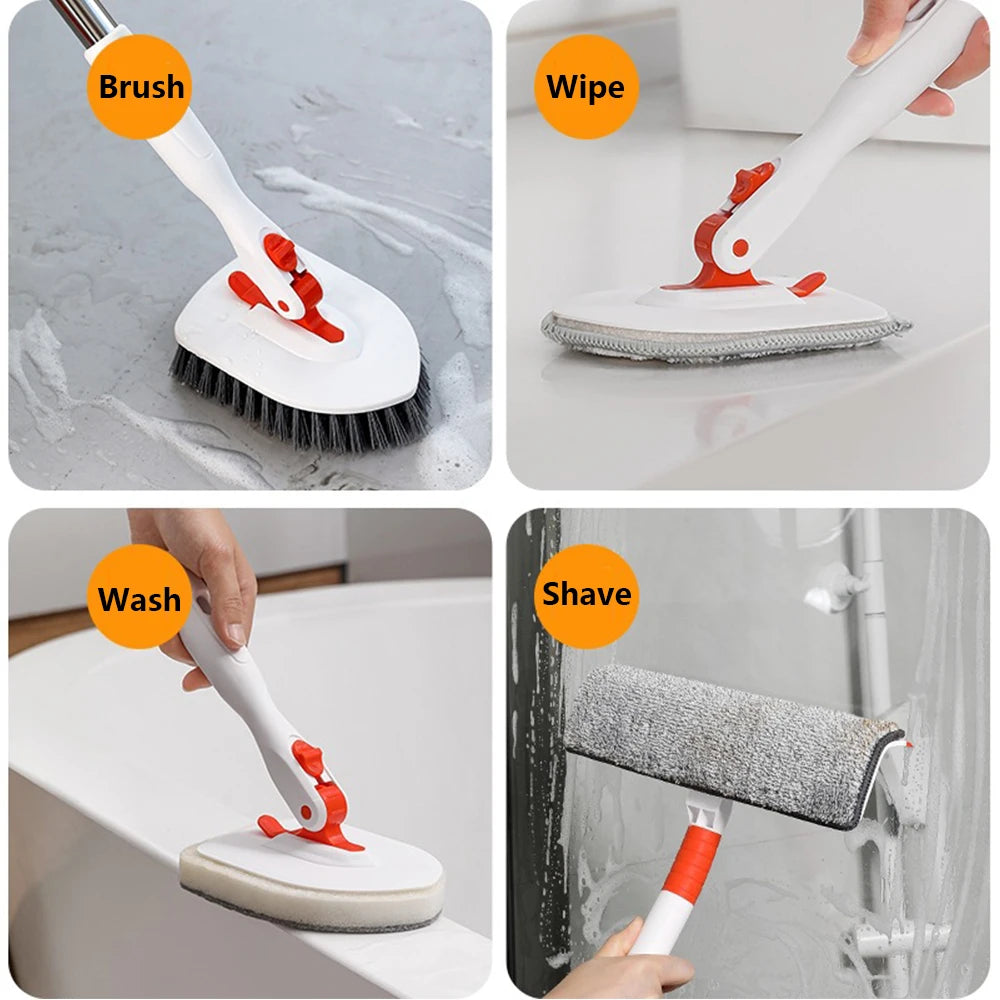 Brush

Wipe

Wash

Shave