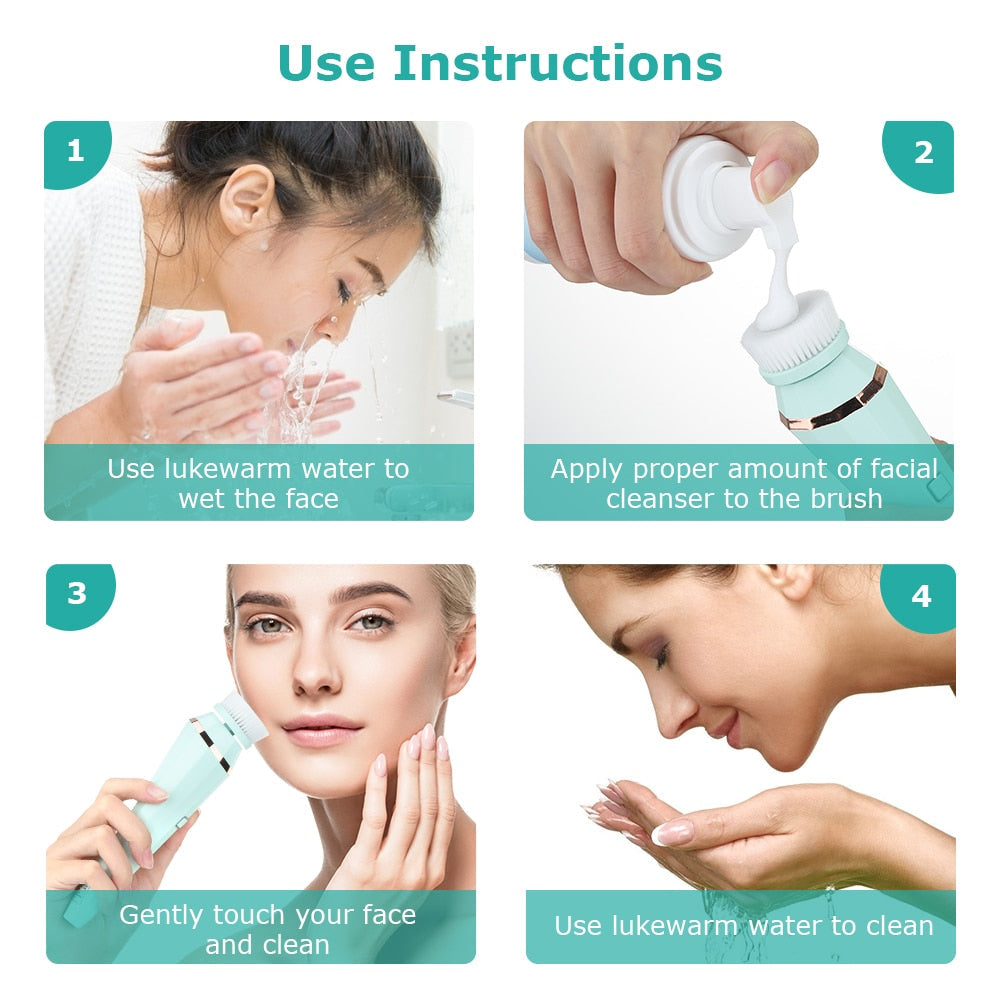 Use Instructions

1

Use lukewarm water to wet the face

2

Apply proper amount of facial cleanser to the brush

3

Gently touch your face and clean

4

Use lukewarm water to clean