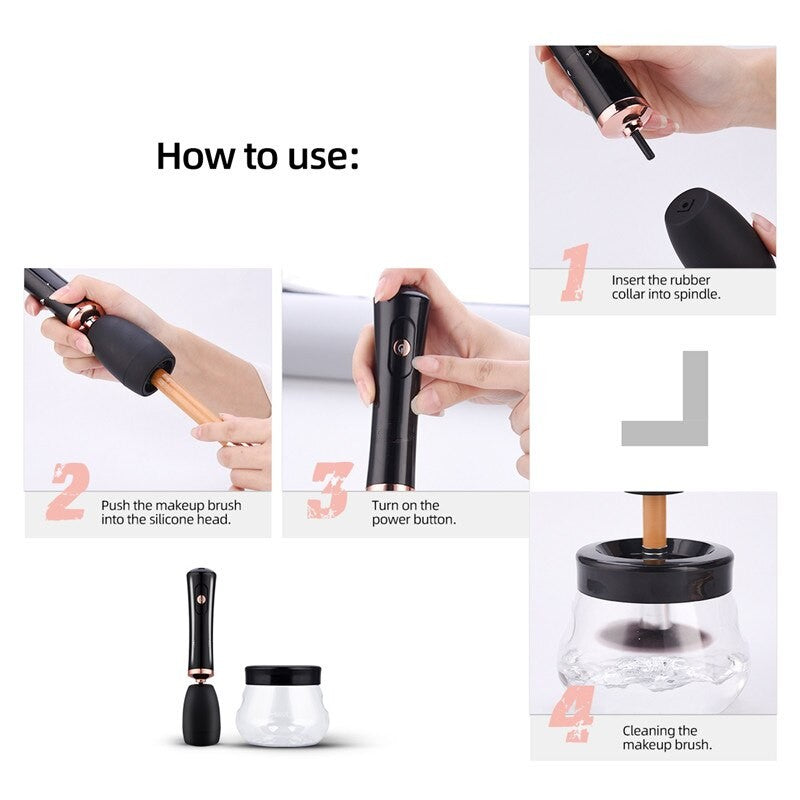 How to use:

1 Insert the rubber collar into spindle.

2 Push the makeup brush into the silicone head.

3 Turn on the power button.

4 Cleaning the makeup brush.