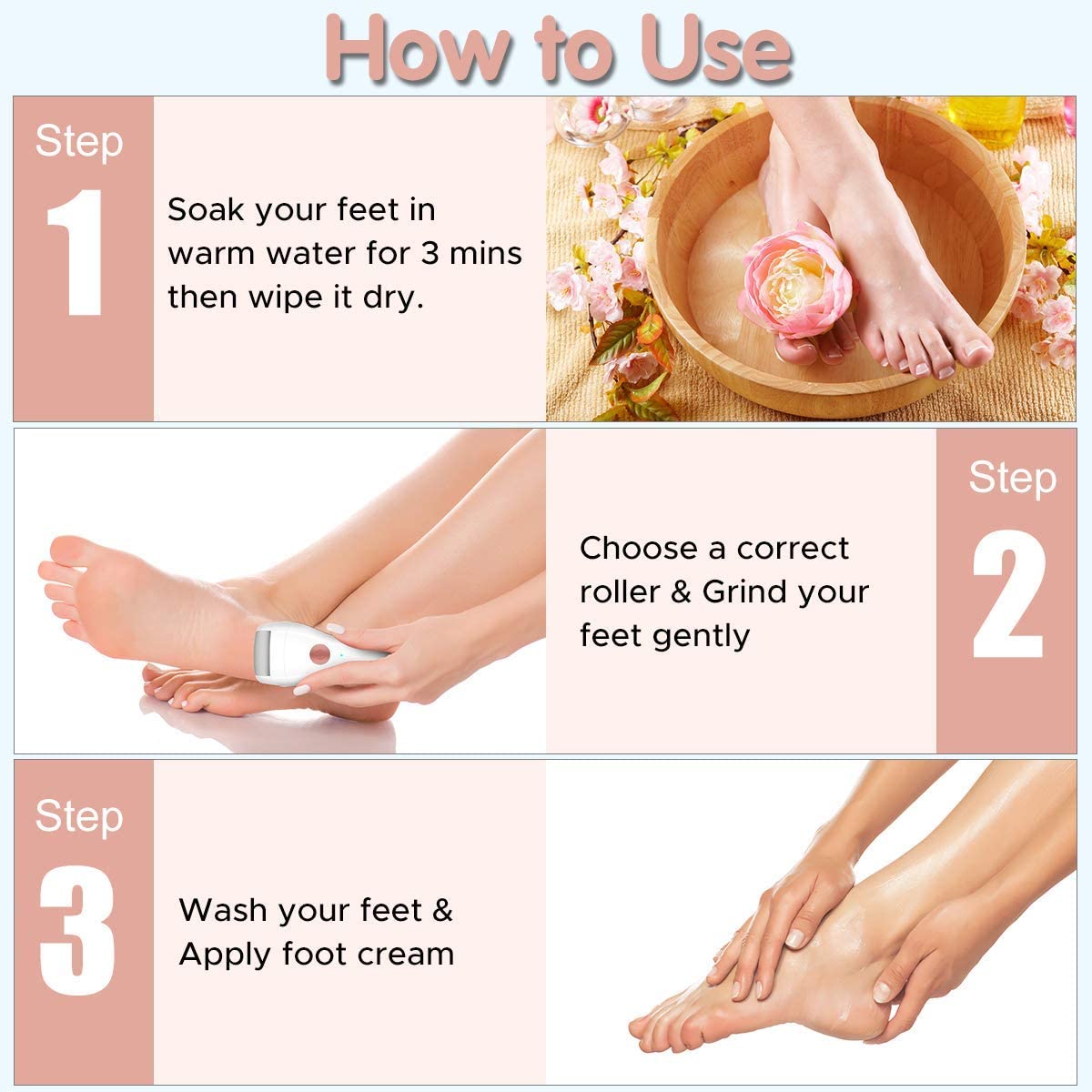 How to Use

Step 1

Soak your feet in warm water for 3 mins then wipe it dry.

Step 2

Choose a correct roller & Grind your feet gently

Step 3

Wash your feet & Apply foot cream