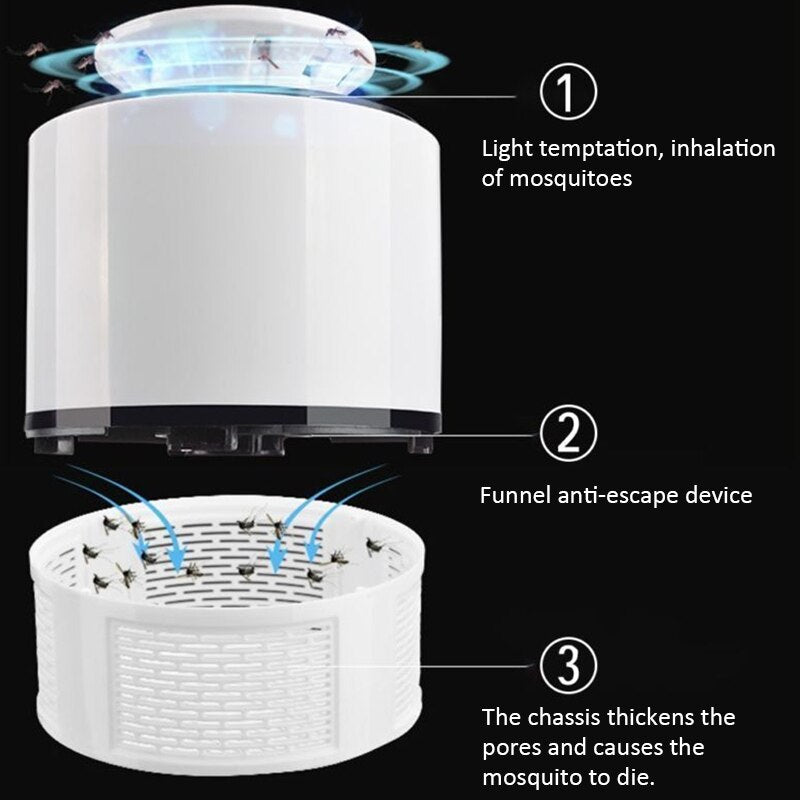 ①

Light temptation, inhalation of mosquitoes

②

Funnel anti-escape device

③

The chassis thickens the pores and causes the mosquito to die.