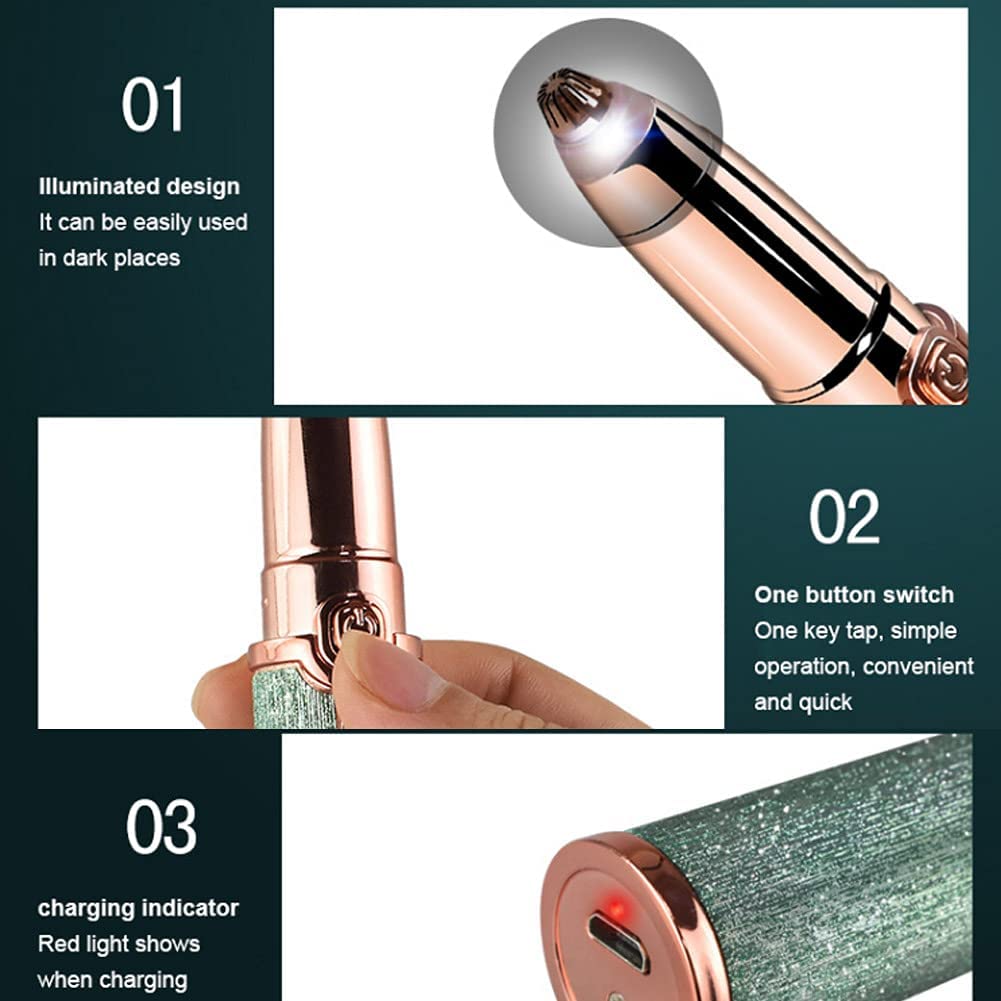 01

Illuminated design
It can be easily used in dark places

02

One button switch
One key tap, simple operation, convenient and quick

03

charging indicator
Red light shows when charging