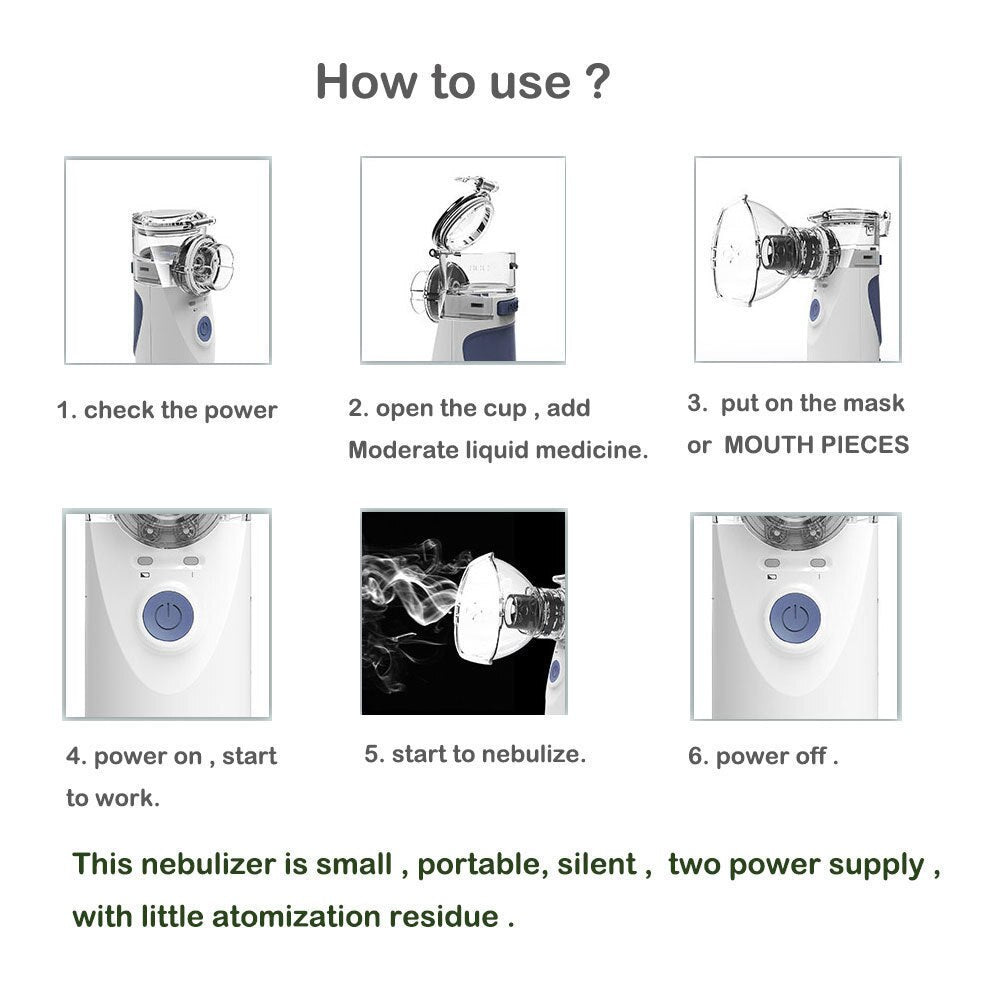 How to use ?

1. check the power

2. open the cup , add Moderate liquid medicine.

3. put on the mask or MOUTH PIECES

4. power on , start to work.

5. start to nebulize.

6. power off .

This nebulizer is small , portable, silent , two power supply , with little atomization residue .