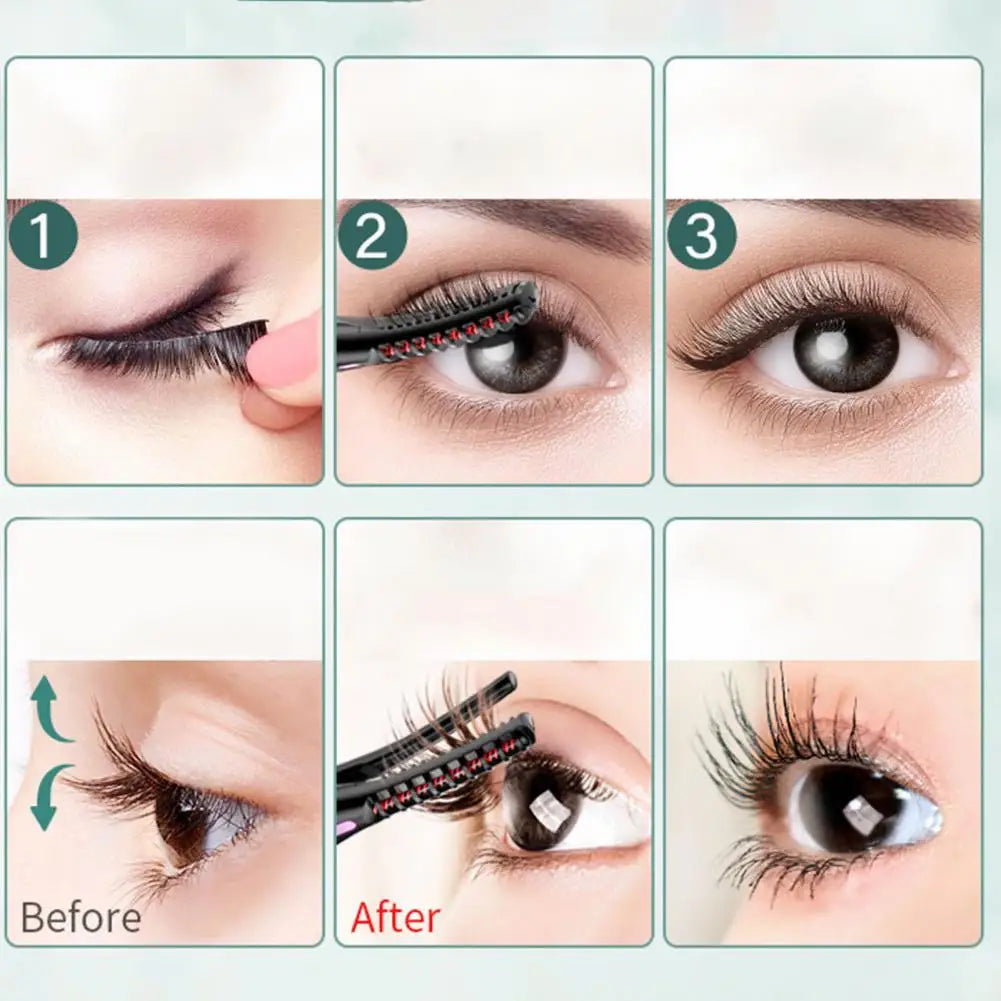 1

2

3

Before

After