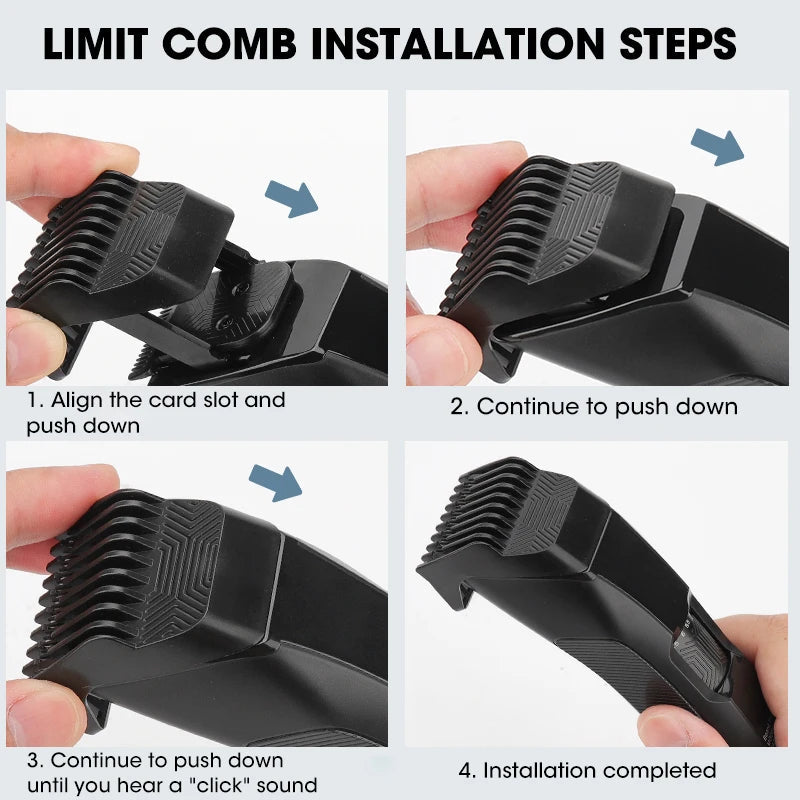 LIMIT COMB INSTALLATION STEPS

1. Align the card slot and push down

2. Continue to push down

3. Continue to push down until you hear a "click" sound

4. Installation completed