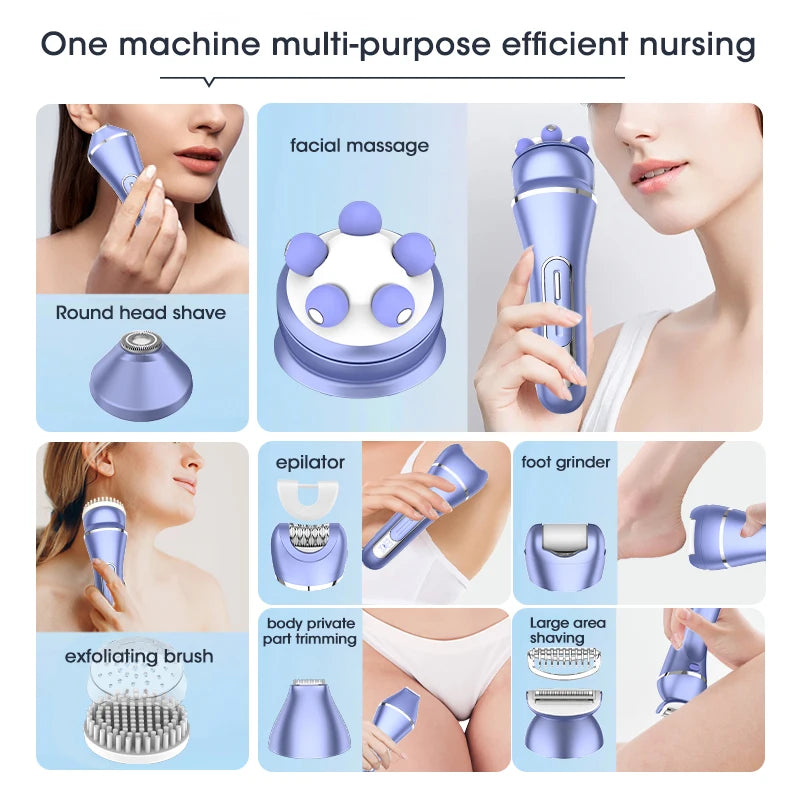 One machine multi-purpose efficient nursing

Round head shave

facial massage

exfoliating brush

epilator

foot grinder

body private part trimming

Large area shaving