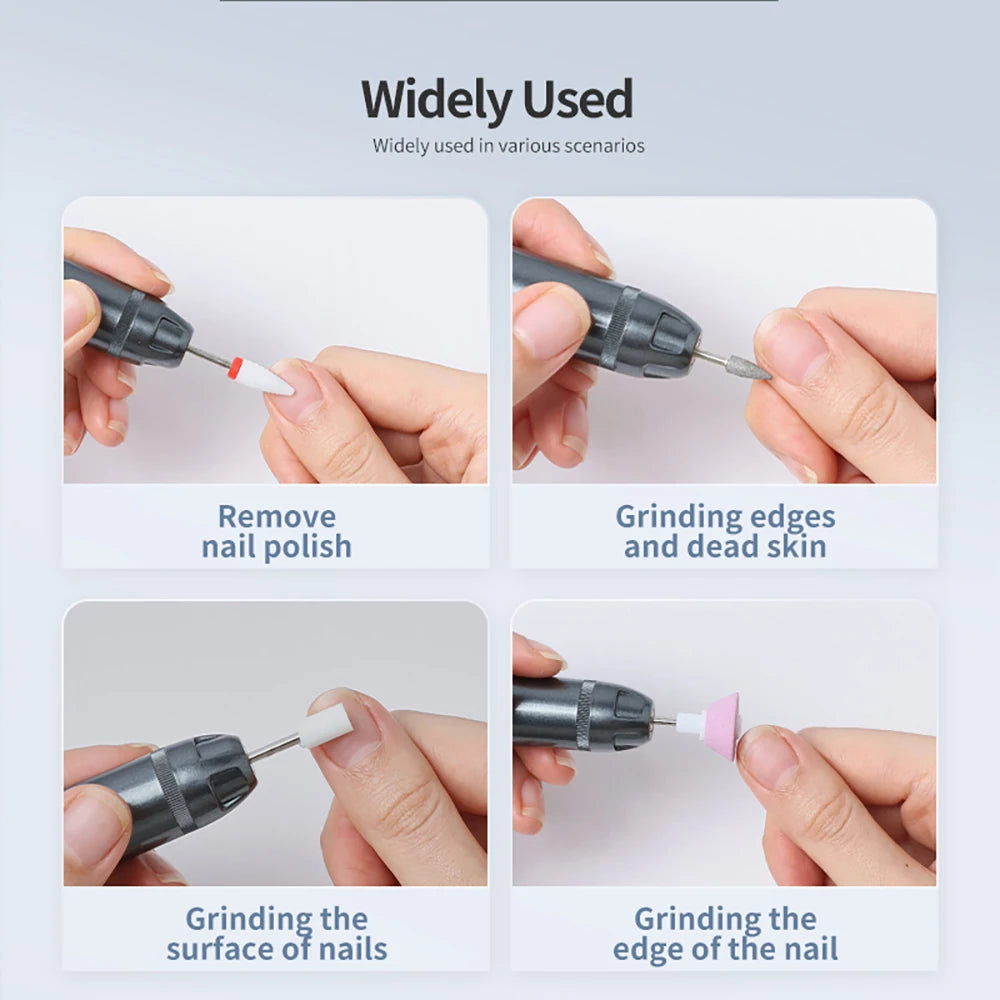 Widely Used
Widely used in various scenarios

Remove nail polish

Grinding edges and dead skin

Grinding the surface of nails

Grinding the edge of the nail