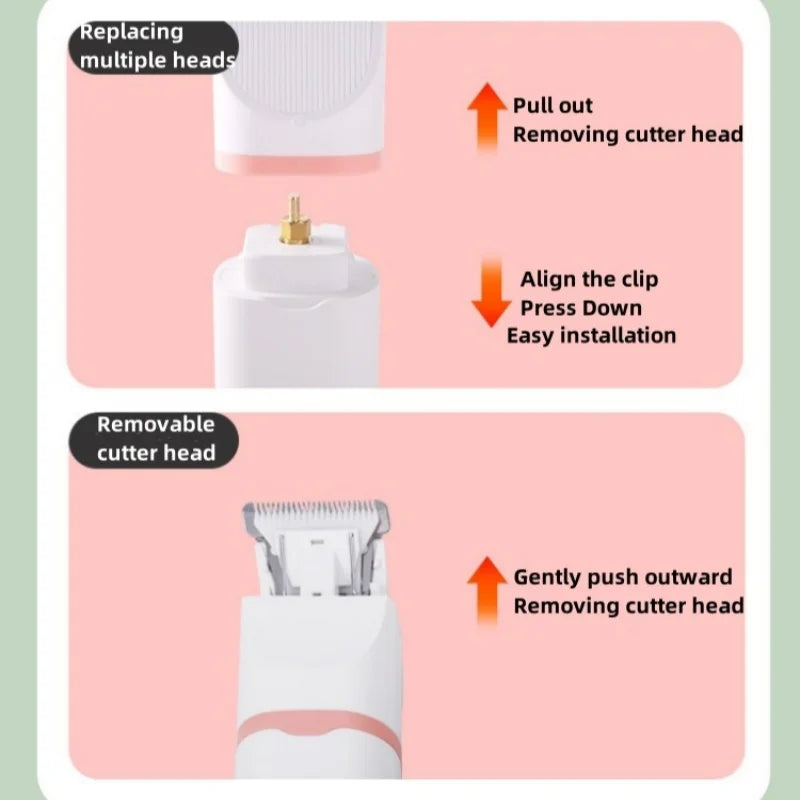 Replacing multiple heads

Pull out
Removing cutter head

Align the clip
Press Down
Easy installation

Removable cutter head

Gently push outward
Removing cutter head