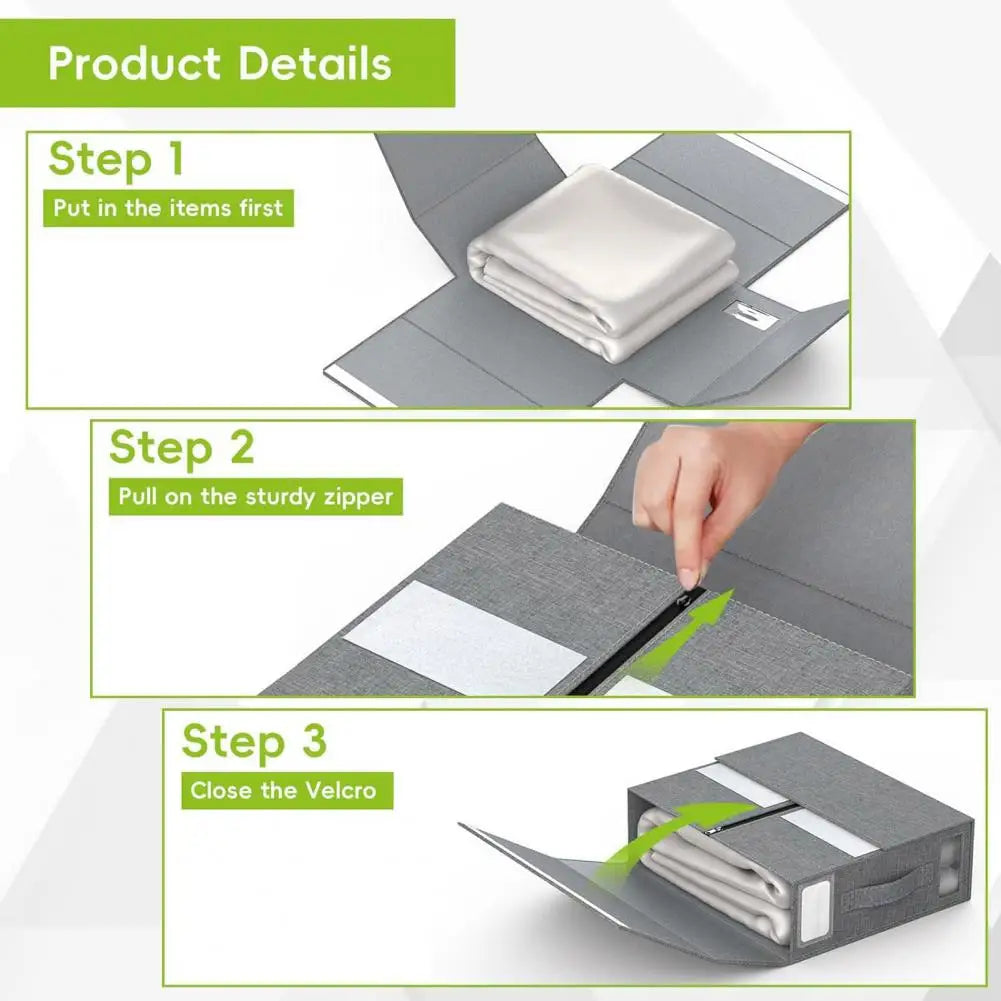 Product Details

Step 1
Put in the items first

Step 2
Pull on the sturdy zipper

Step 3
Close the Velcro