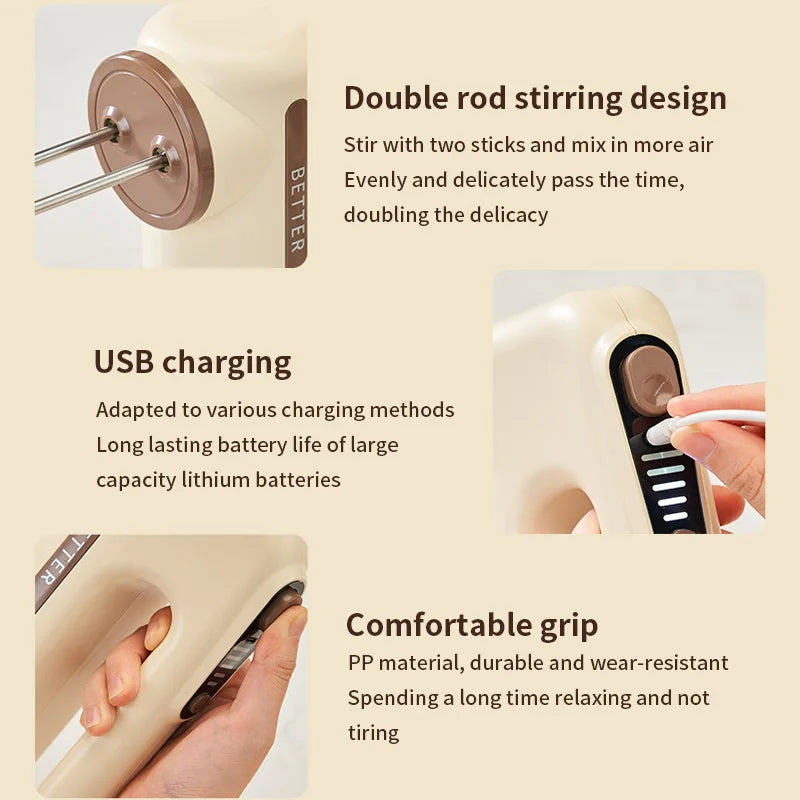 BETTER

Double rod stirring design

Stir with two sticks and mix in more air
Evenly and delicately pass the time, doubling the delicacy

USB charging

Adapted to various charging methods
Long lasting battery life of large capacity lithium batteries

TTER

Comfortable grip

PP material, durable and wear-resistant
Spending a long time relaxing and not tiring