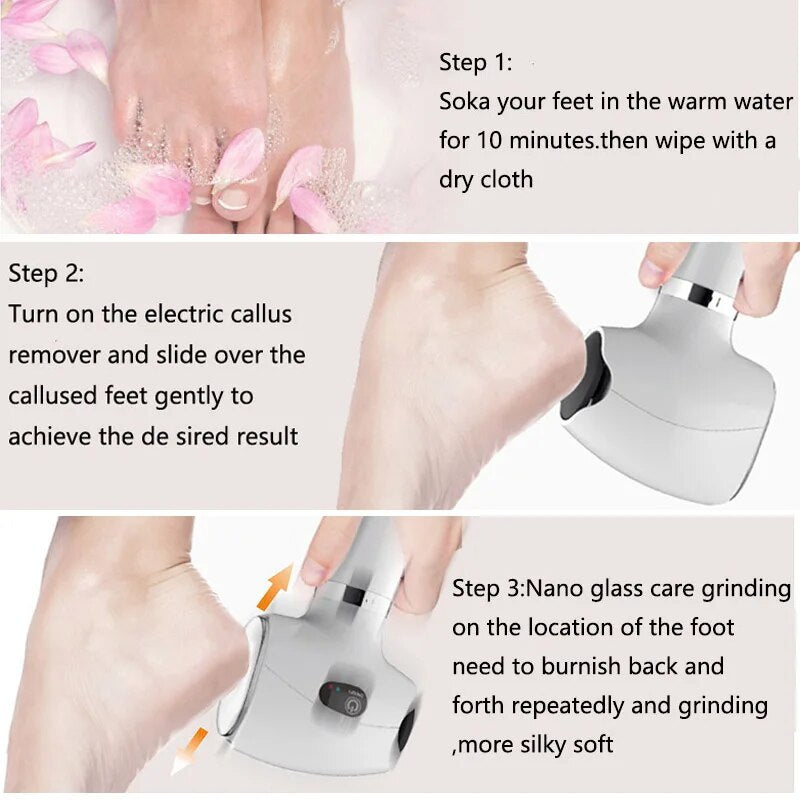 Step 1:
Soka your feet in the warm water for 10 minutes.then wipe with a dry cloth

Step 2:
Turn on the electric callus remover and slide over the callused feet gently to achieve the de sired result

Step 3:Nano glass care grinding on the location of the foot need to burnish back and forth repeatedly and grinding ,more silky soft