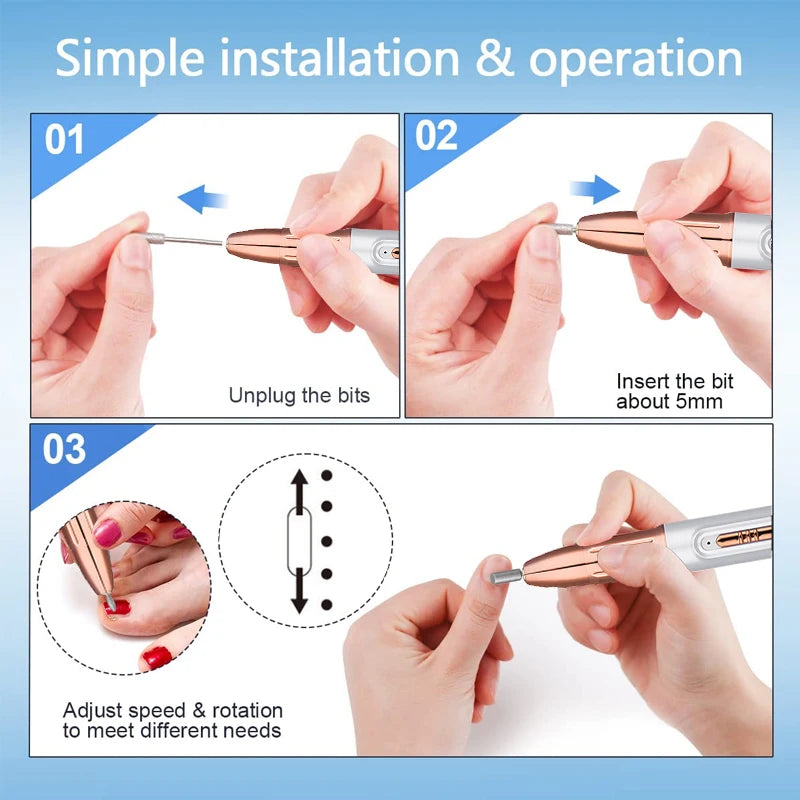 Simple installation & operation

01

Unplug the bits

02

Insert the bit about 5mm

03

Adjust speed & rotation to meet different needs