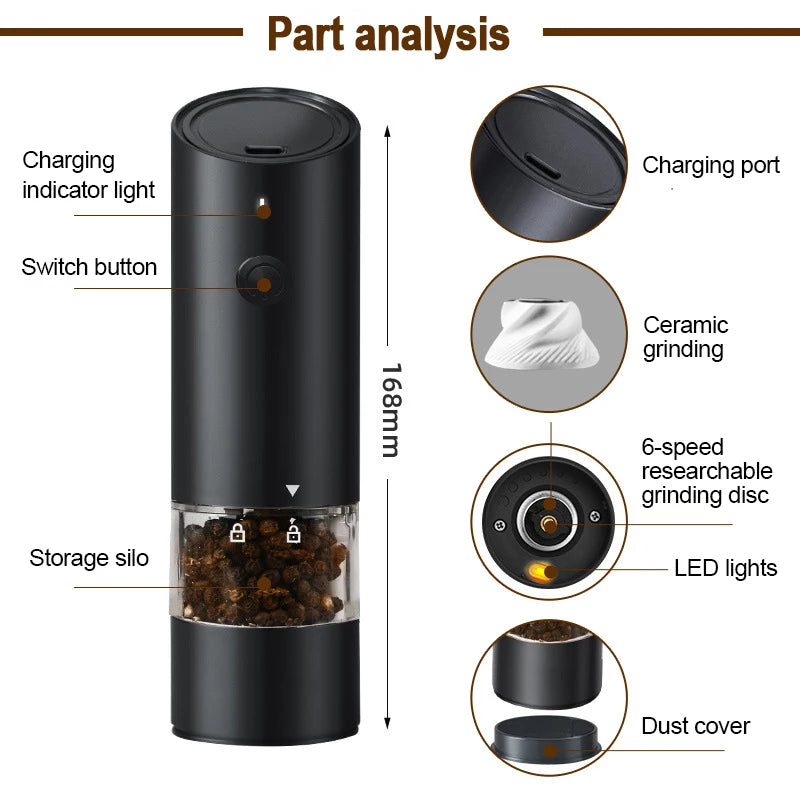 Part analysis

Charging indicator light

Switch button

Storage silo

168mm

Charging port

Ceramic grinding

6-speed researchable grinding disc

LED lights

Dust cover