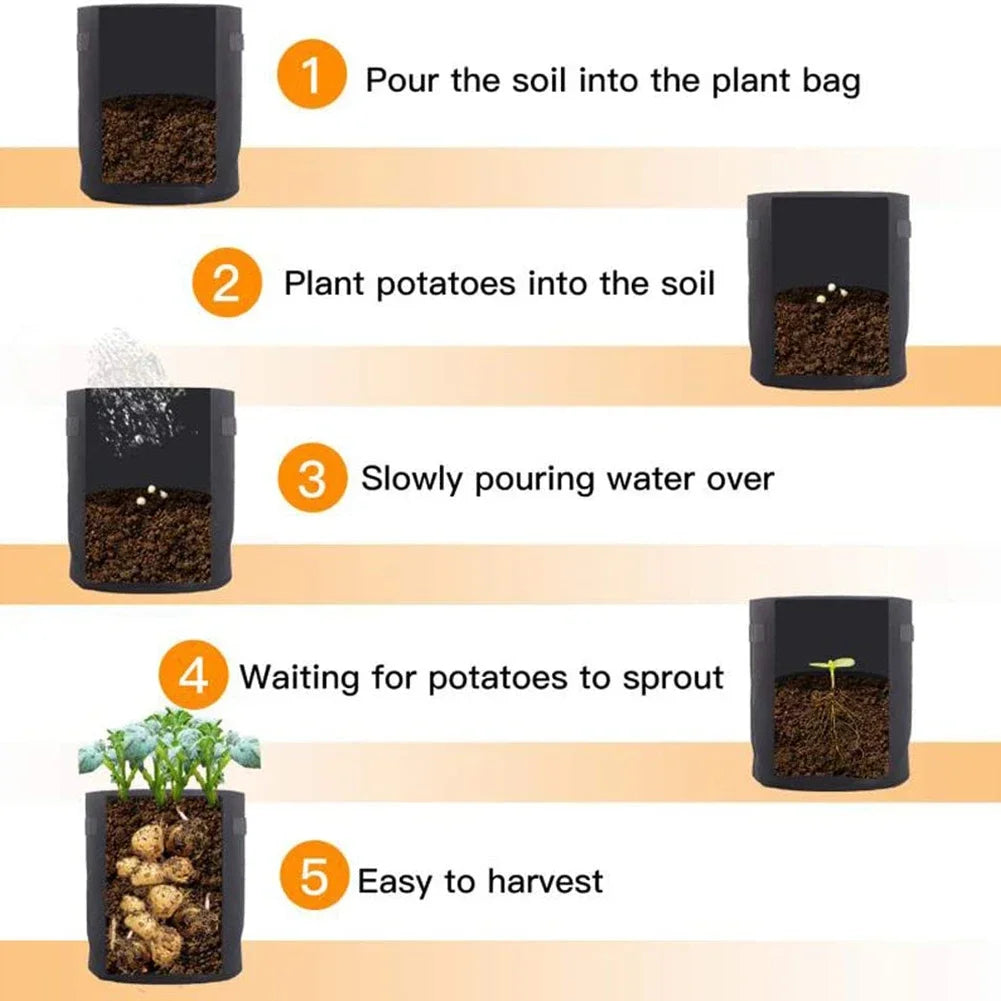 1 Pour the soil into the plant bag

2 Plant potatoes into the soil

3 Slowly pouring water over

4 Waiting for potatoes to sprout

5 Easy to harvest