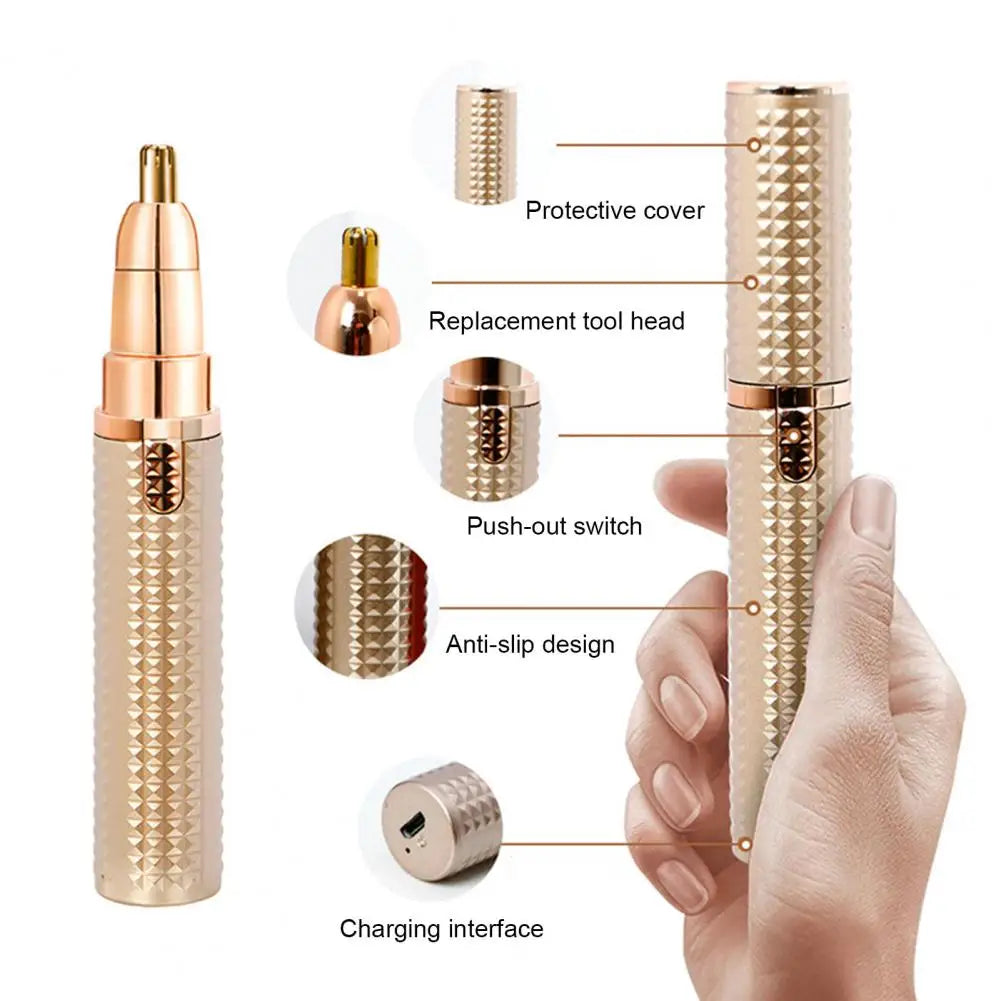 Protective cover

Replacement tool head

Push-out switch

Anti-slip design

Charging interface