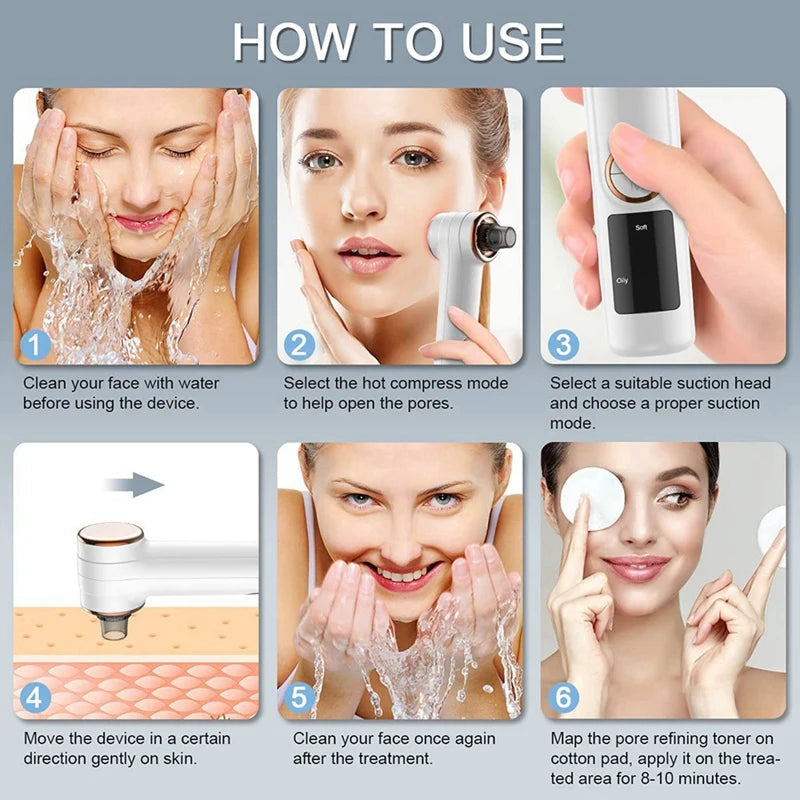 HOW TO USE

1

Clean your face with water before using the device.

2

Select the hot compress mode to help open the pores.

Soft

Oily

3

Select a suitable suction head and choose a proper suction mode.

4

Move the device in a certain direction gently on skin.

5

Clean your face once again after the treatment.

6

Map the pore refining toner on cotton pad, apply it on the treated area for 8-10 minutes.