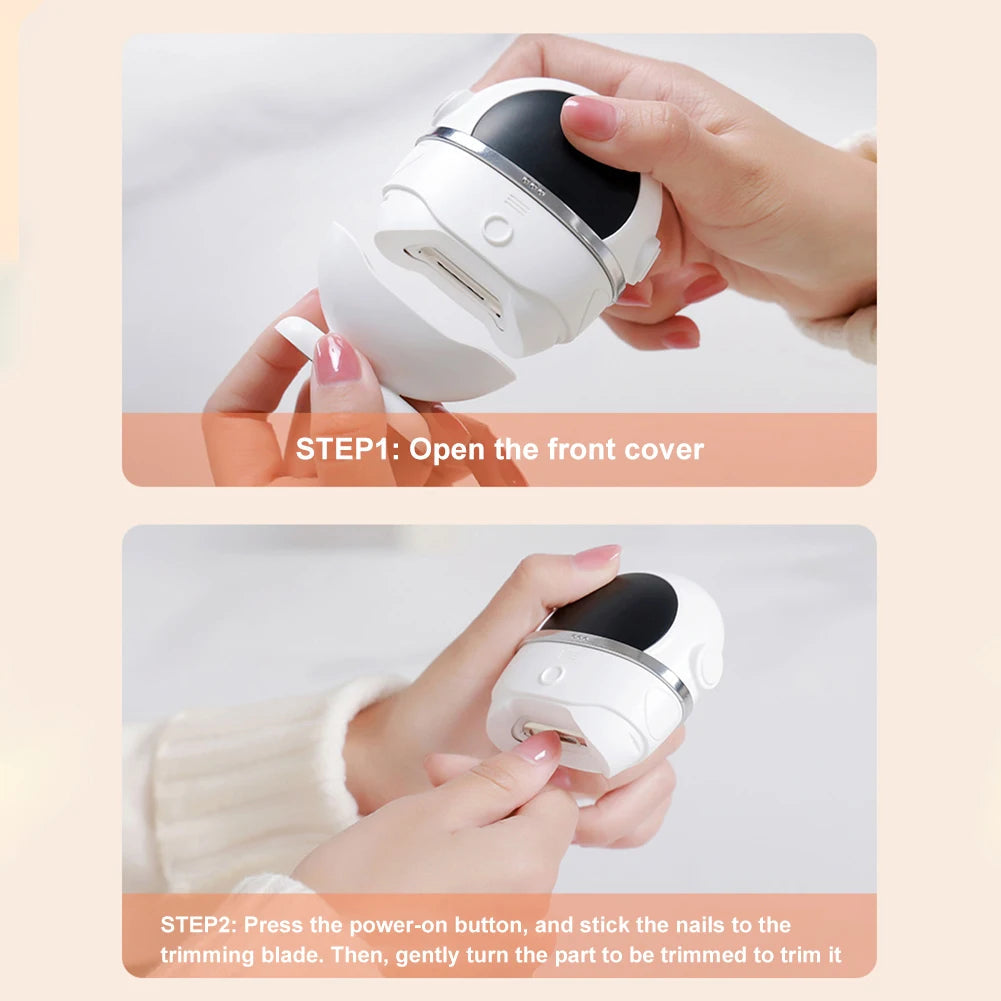 STEP1: Open the front cover

STEP2: Press the power-on button, and stick the nails to the trimming blade. Then, gently turn the part to be trimmed to trim it