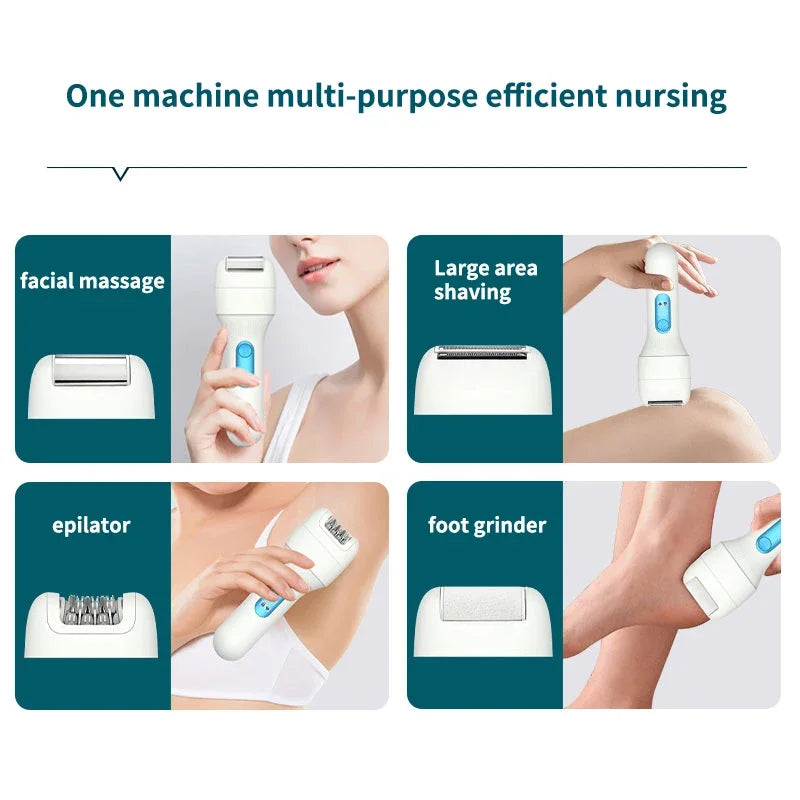 One machine multi-purpose efficient nursing

facial massage

Large area shaving

epilator

foot grinder