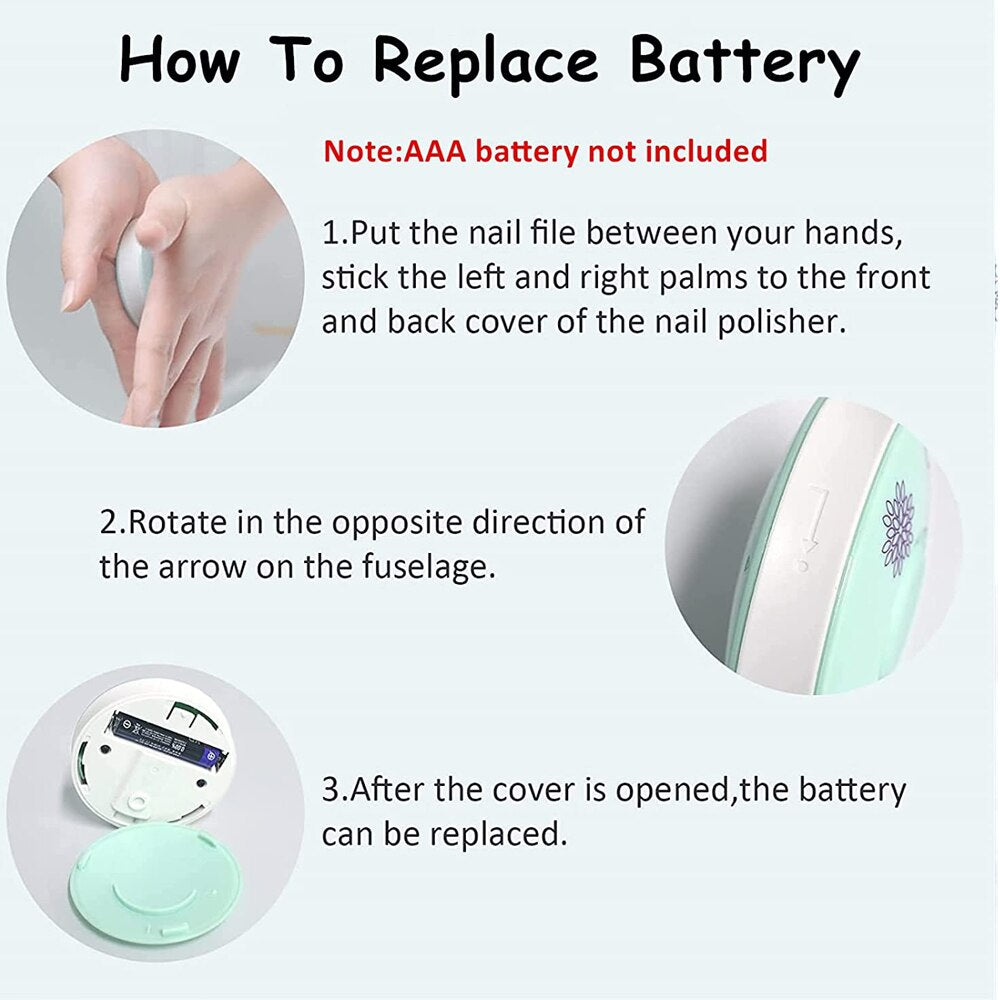 How To Replace Battery

Note:AAA battery not included

1.Put the nail file between your hands, stick the left and right palms to the front and back cover of the nail polisher.

2.Rotate in the opposite direction of the arrow on the fuselage.

3.After the cover is opened,the battery can be replaced.