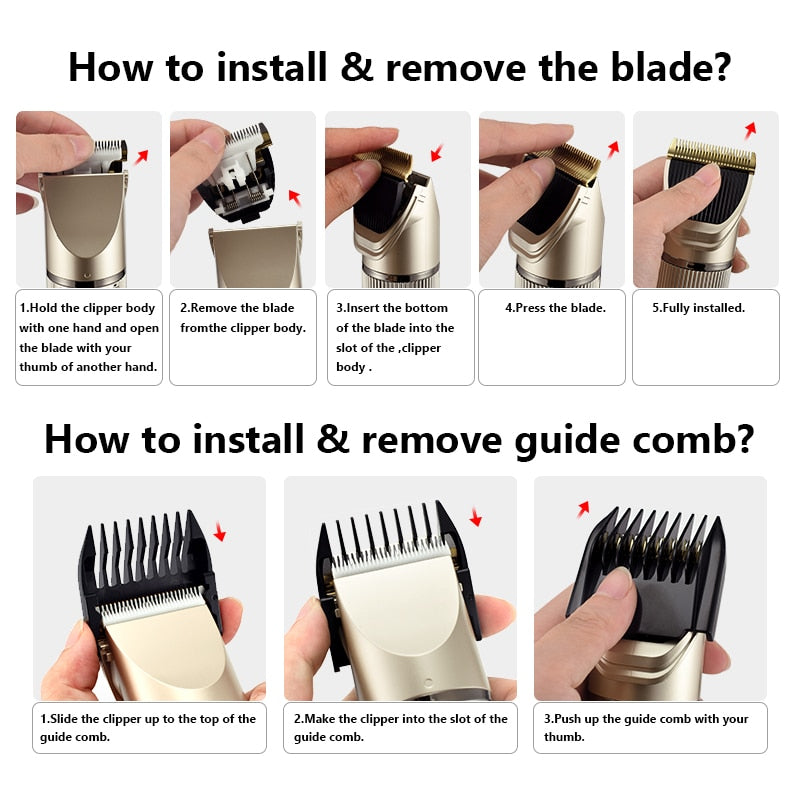 How to install & remove the blade?

1.Hold the clipper body with one hand and open the blade with your thumb of another hand.

2.Remove the blade fromthe clipper body.

3.Insert the bottom of the blade into the slot of the ,clipper body .

4.Press the blade.

5.Fully installed.

How to install & remove guide comb?

1.Slide the clipper up to the top of the guide comb.

2.Make the clipper into the slot of the guide comb.

3.Push up the guide comb with your thumb.