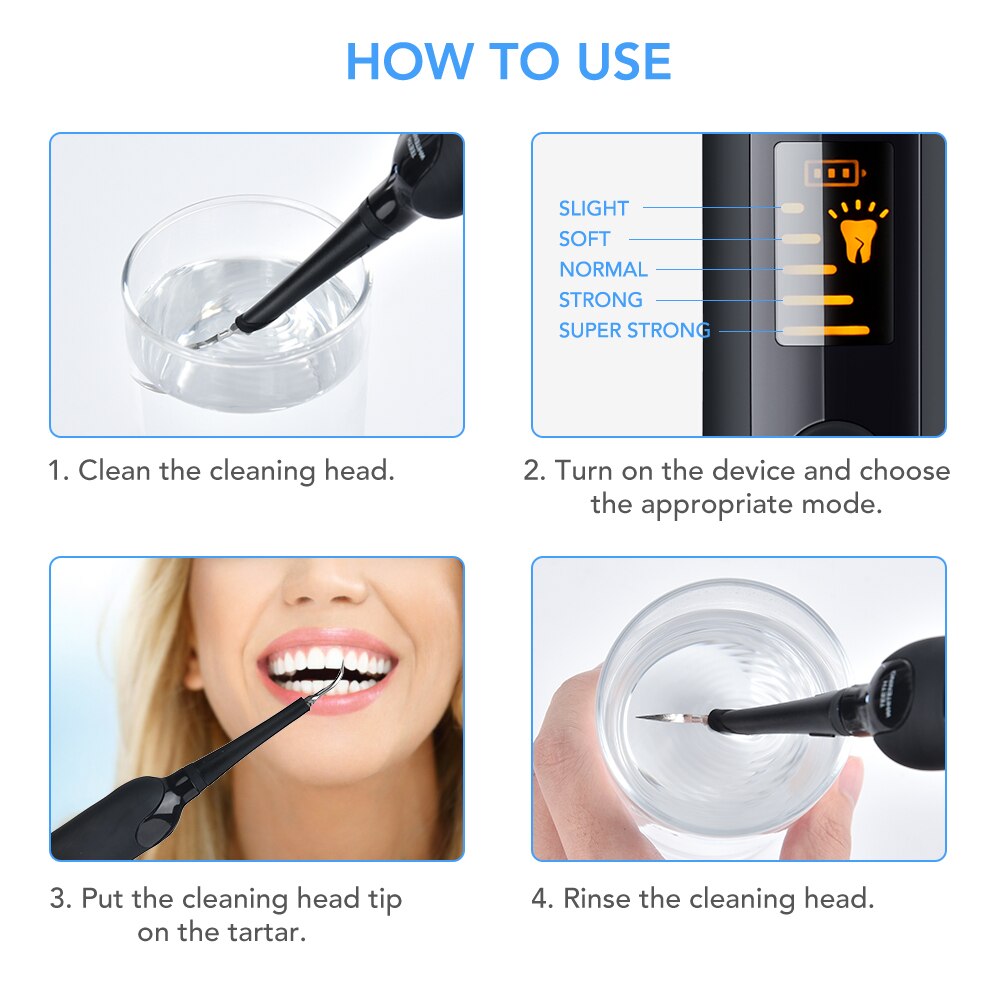 HOW TO USE

1. Clean the cleaning head.

SLIGHT
SOFT
NORMAL
STRONG
SUPER STRONG

2. Turn on the device and choose the appropriate mode.

3. Put the cleaning head tip on the tartar.

4. Rinse the cleaning head.