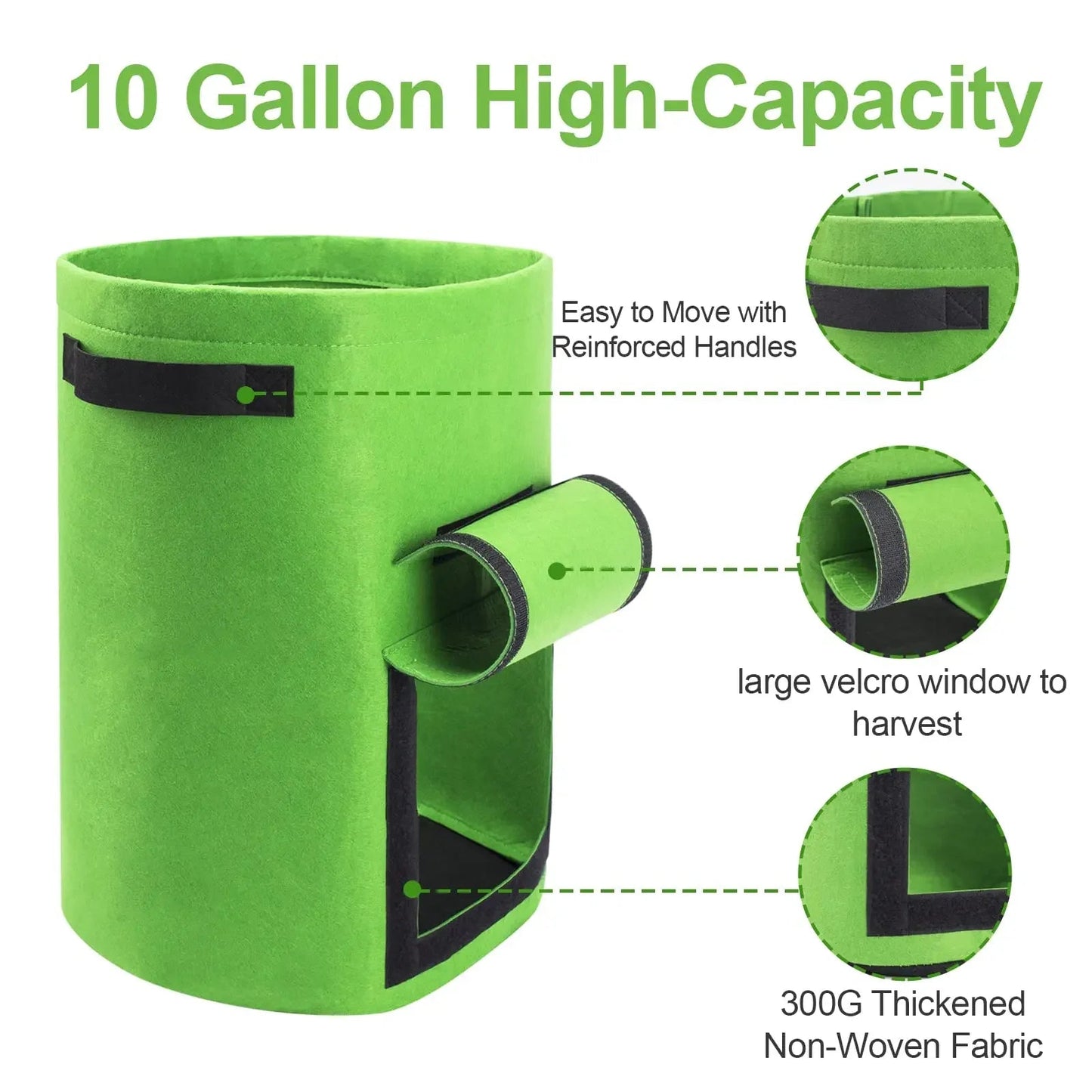 10 Gallon High-Capacity

Easy to Move with Reinforced Handles

large velcro window to harvest

300G Thickened Non-Woven Fabric