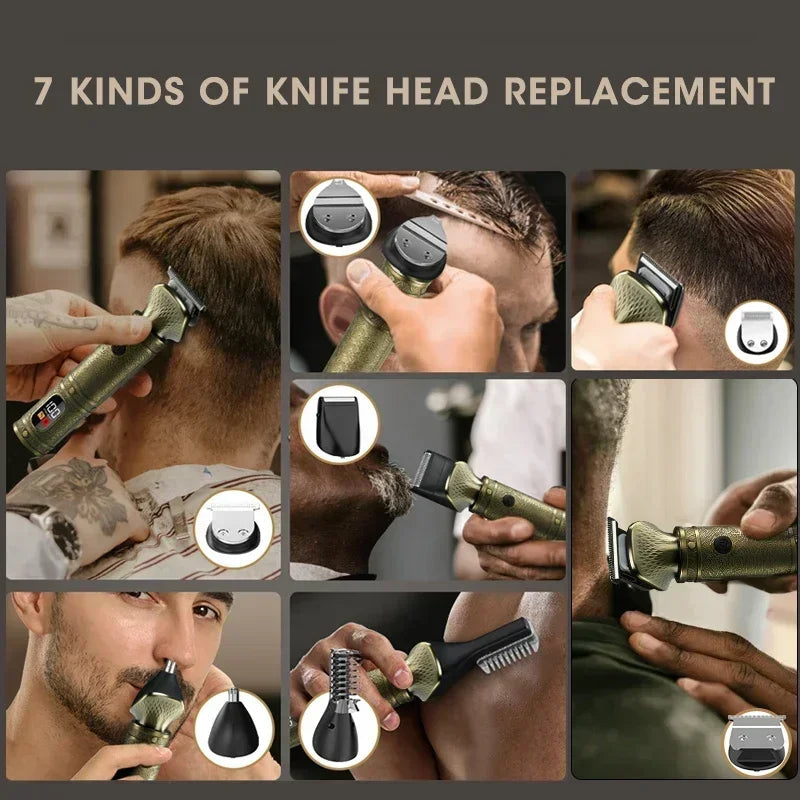 7 KINDS OF KNIFE HEAD REPLACEMENT