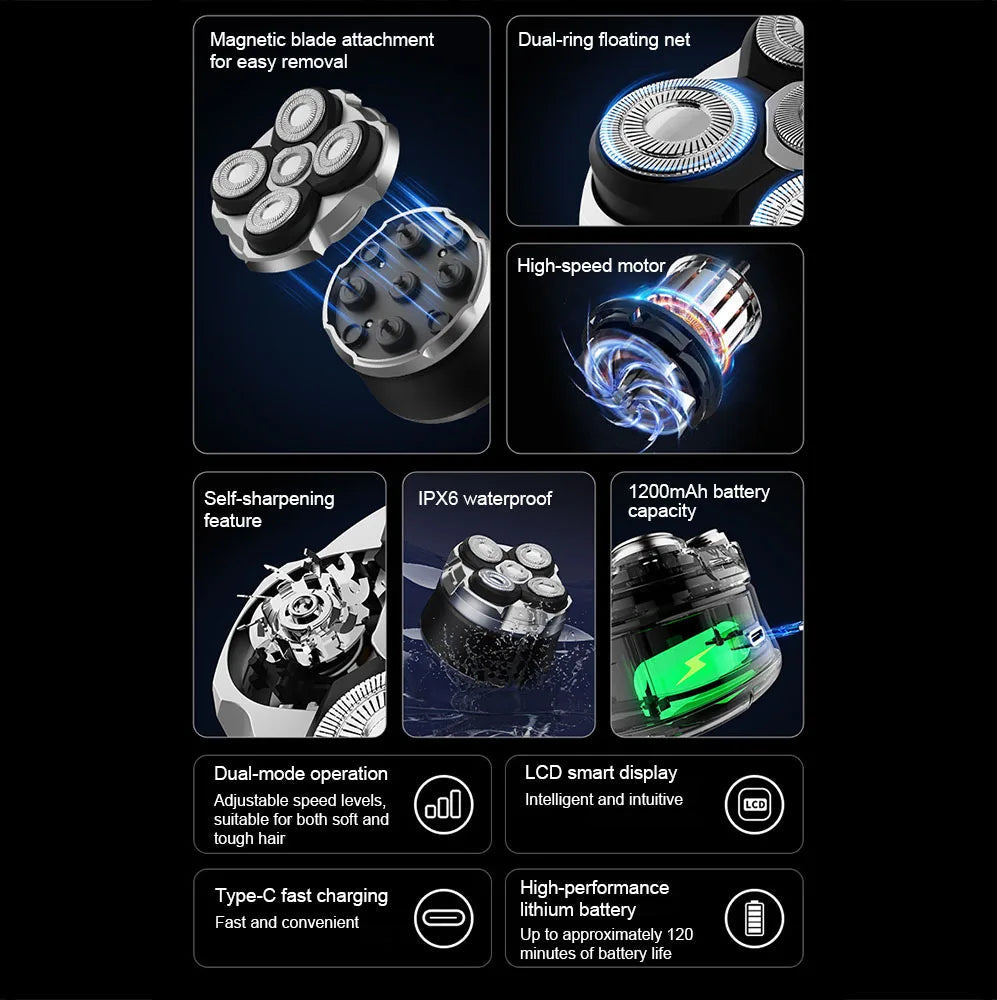 Magnetic blade attachment for easy removal

Dual-ring floating net

High-speed motor

Self-sharpening feature

IPX6 waterproof

1200mAh battery capacity

Dual-mode operation
Adjustable speed levels, suitable for both soft and tough hair

LCD smart display
Intelligent and intuitive

LCD

Type-C fast charging
Fast and convenient

High-performance lithium battery
Up to approximately 120 minutes of battery life