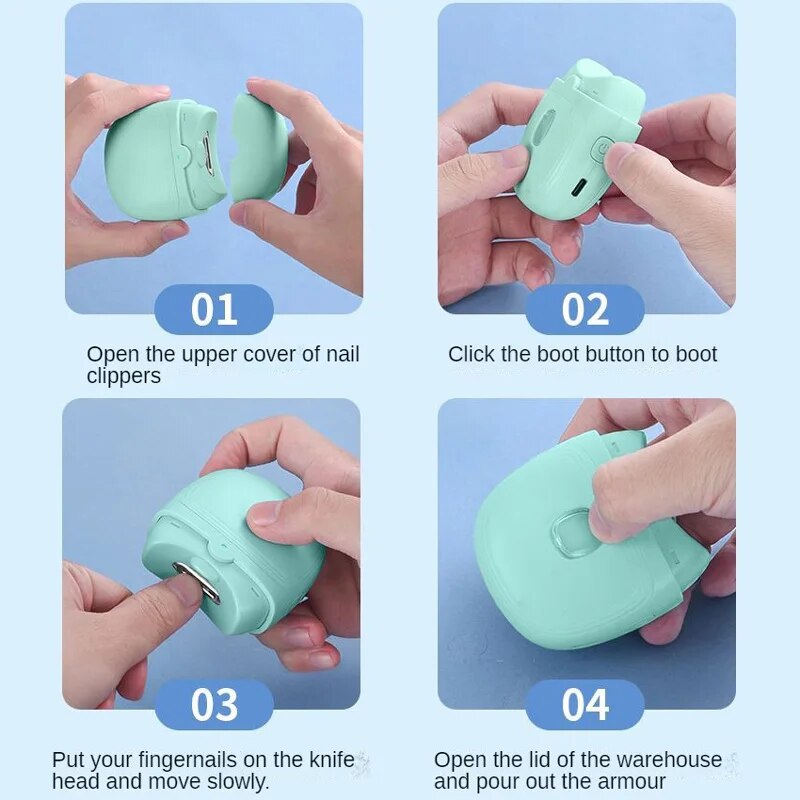 01

Open the upper cover of nail clippers

02

Click the boot button to boot

03

Put your fingernails on the knife head and move slowly.

04

Open the lid of the warehouse and pour out the armour