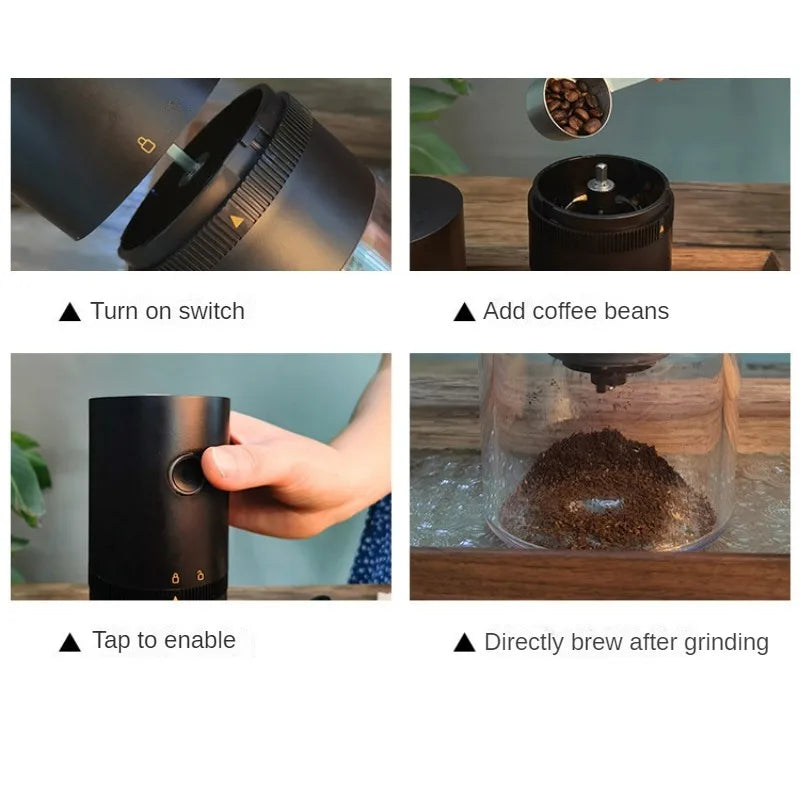 ▲ Turn on switch

▲ Add coffee beans

▲ Tap to enable

▲ Directly brew after grinding