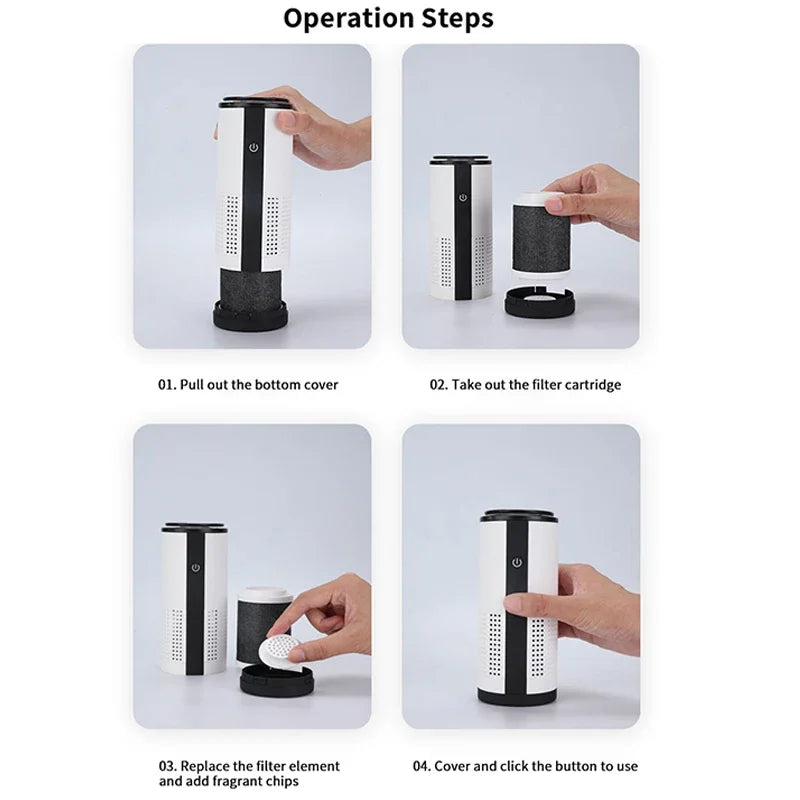 Operation Steps

01. Pull out the bottom cover

02. Take out the filter cartridge

03. Replace the filter element and add fragrant chips

04. Cover and click the button to use