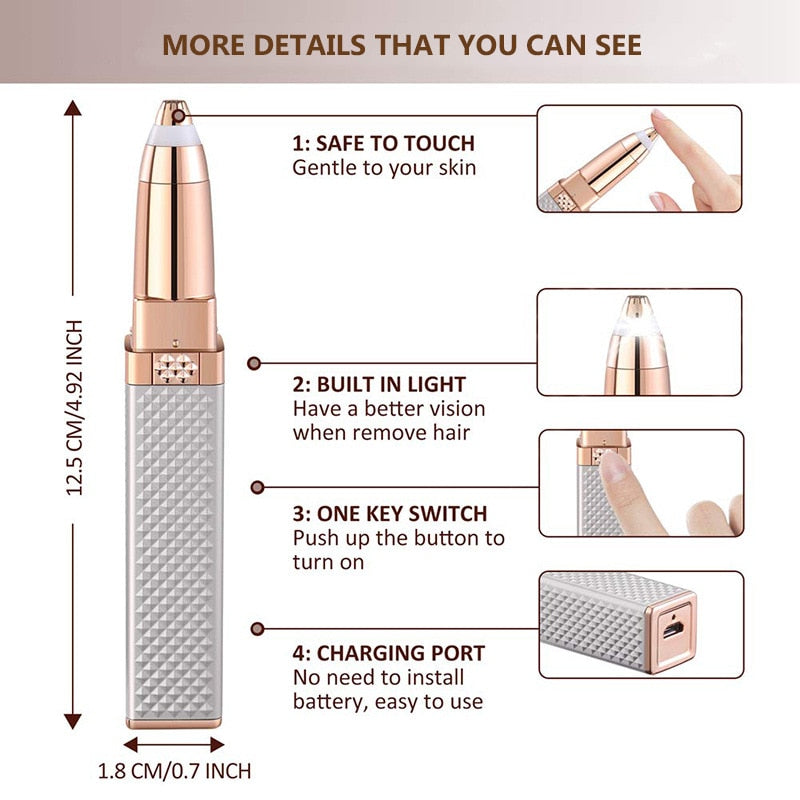 MORE DETAILS THAT YOU CAN SEE

12.5 CM/4.92 INCH

1: SAFE TO TOUCH
Gentle to your skin

2: BUILT IN LIGHT
Have a better vision when remove hair

3: ONE KEY SWITCH
Push up the button to turn on

4: CHARGING PORT
No need to install battery, easy to use

1.8 CM/0.7 INCH