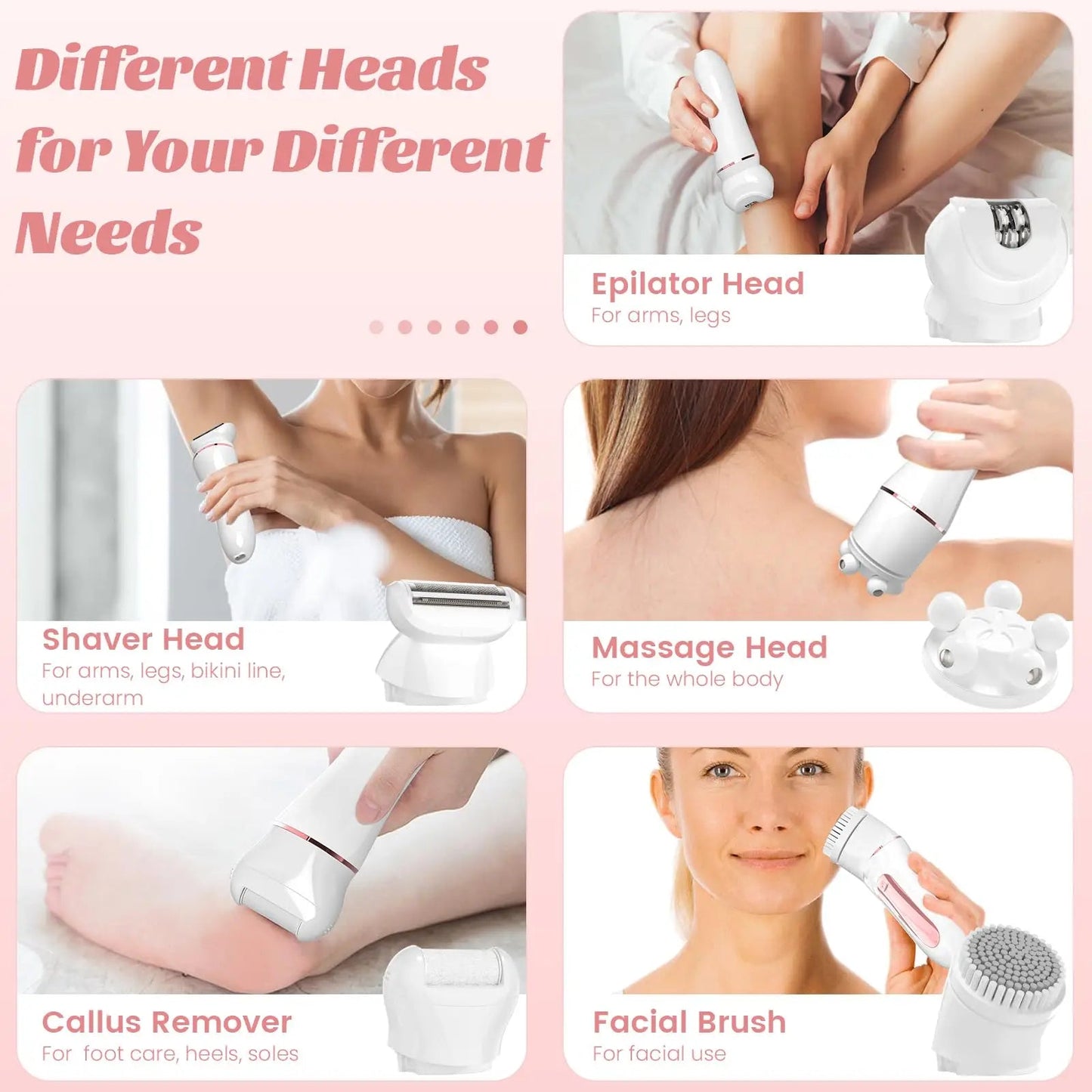 Different Heads for Your Different Needs

Epilator Head
For arms, legs

Shaver Head
For arms, legs, bikini line, underarm

Massage Head
For the whole body

Callus Remover
For  foot care, heels, soles

Facial Brush
For facial use