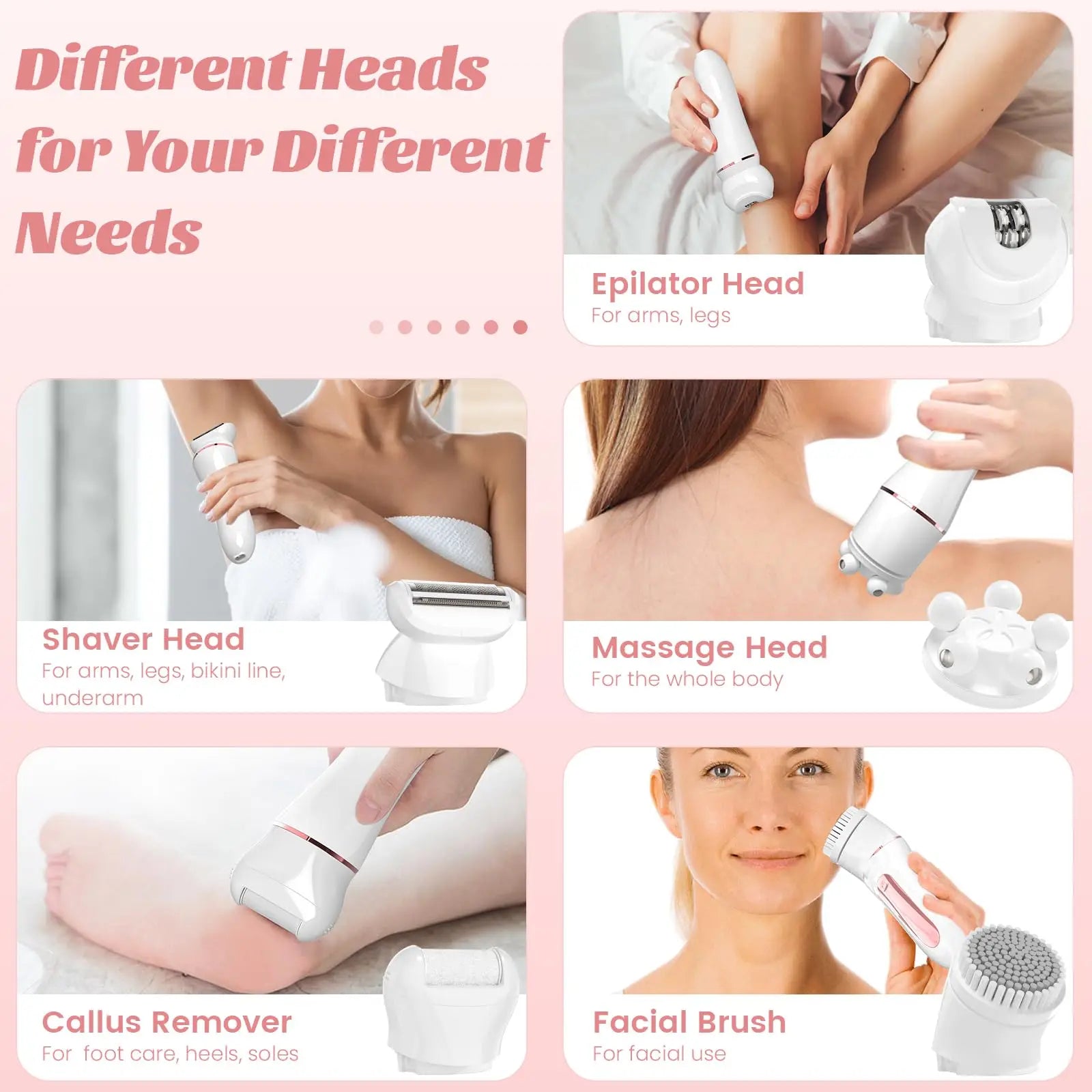 Different Heads for Your Different Needs

Epilator Head
For arms, legs

Shaver Head
For arms, legs, bikini line, underarm

Massage Head
For the whole body

Callus Remover
For foot care, heels, soles

Facial Brush
For facial use