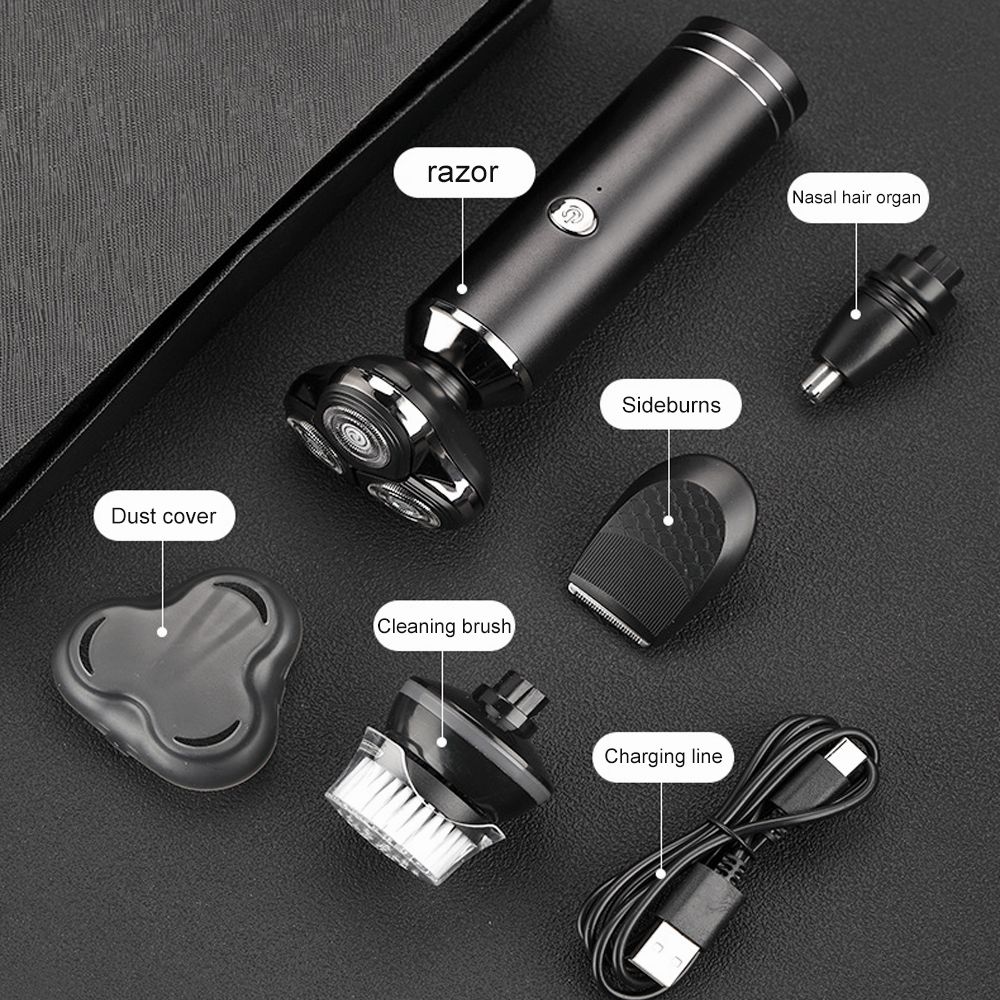 razor

Nasal hair organ

Sideburns

Dust cover

Cleaning brush

Charging line