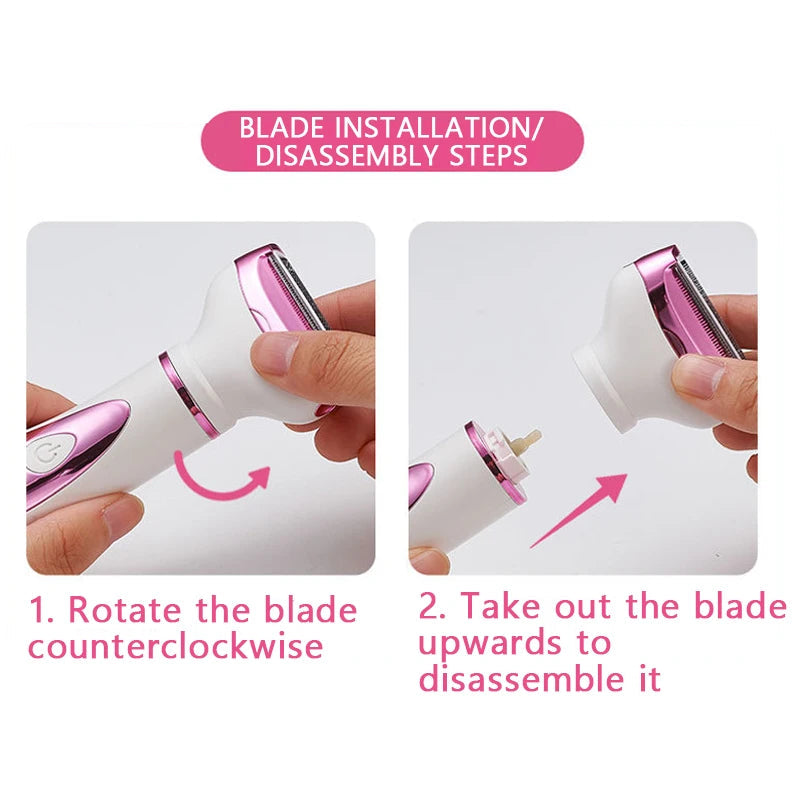 BLADE INSTALLATION/ DISASSEMBLY STEPS

1. Rotate the blade counterclockwise

2. Take out the blade upwards to disassemble it