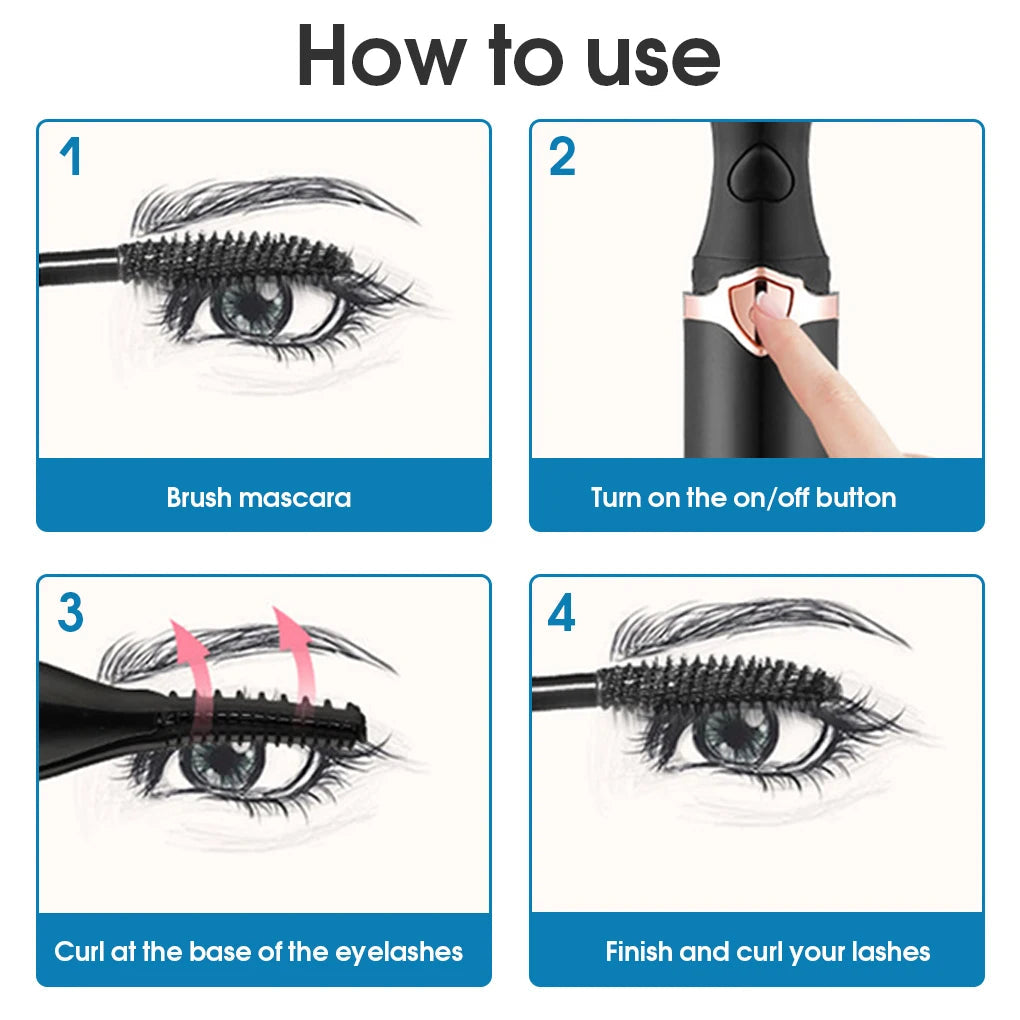 How to use

1

Brush mascara

2

Turn on the on/off button

3

Curl at the base of the eyelashes

4

Finish and curl your lashes