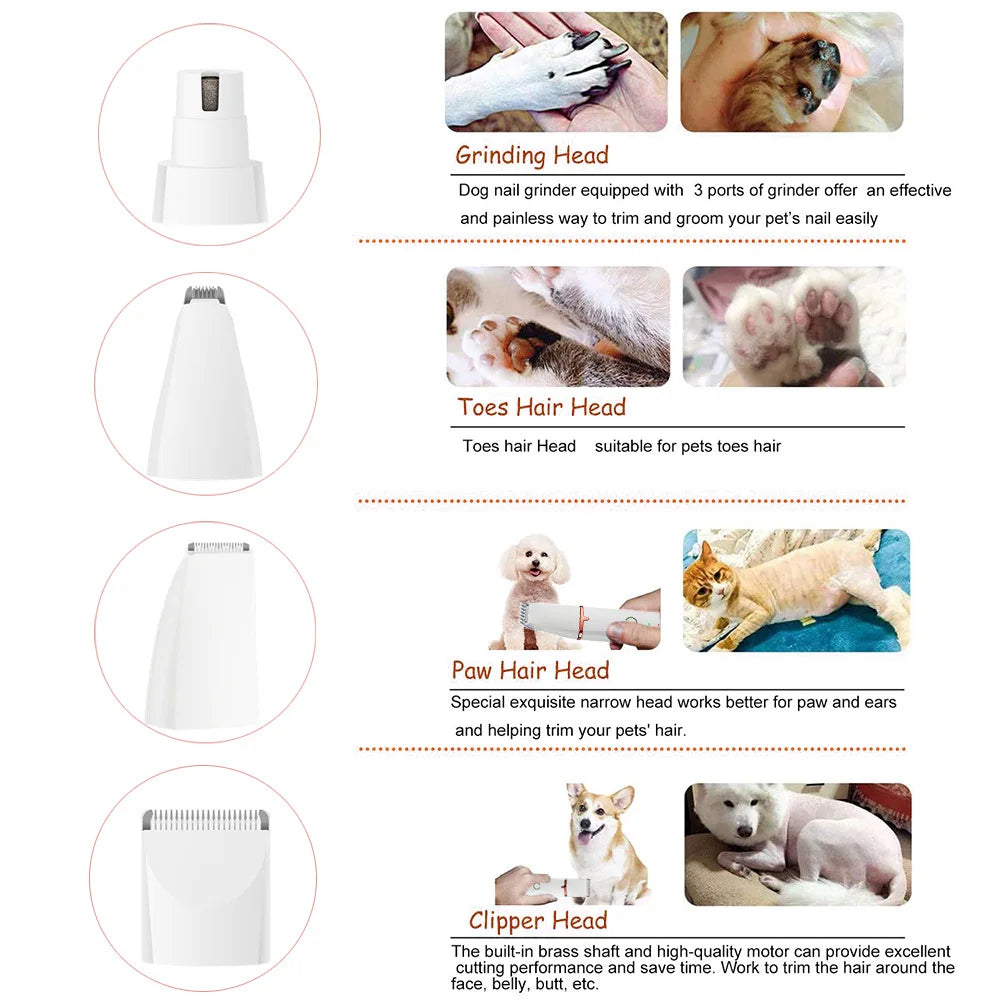 Grinding Head

Dog nail grinder equipped with 3 ports of grinder offer an effective and painless way to trim and groom your pet's nail easily

Toes Hair Head

Toes hair Head suitable for pets toes hair

Paw Hair Head

Special exquisite narrow head works better for paw and ears and helping trim your pets' hair.

Clipper Head

The built-in brass shaft and high-quality motor can provide excellent cutting performance and save time. Work to trim the hair around the face, belly, butt, etc.