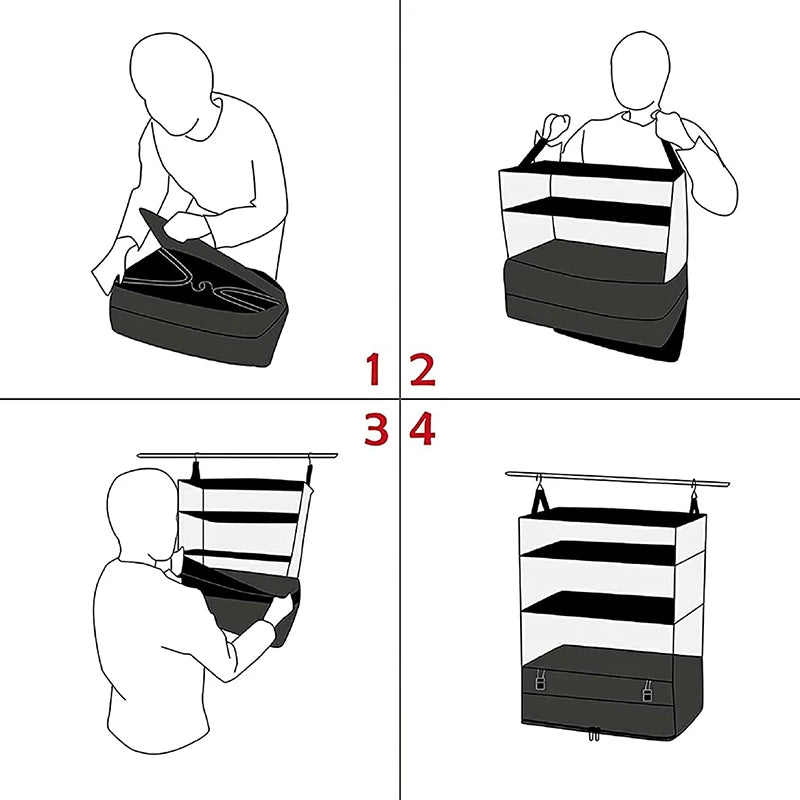 1 2
3 4