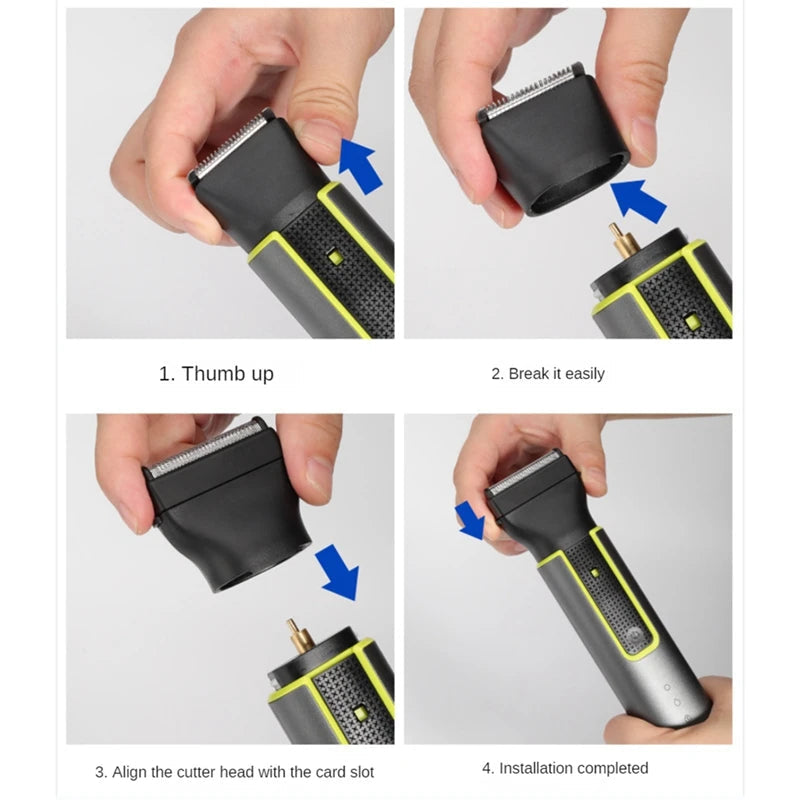 1. Thumb up

2. Break it easily

3. Align the cutter head with the card slot

4. Installation completed