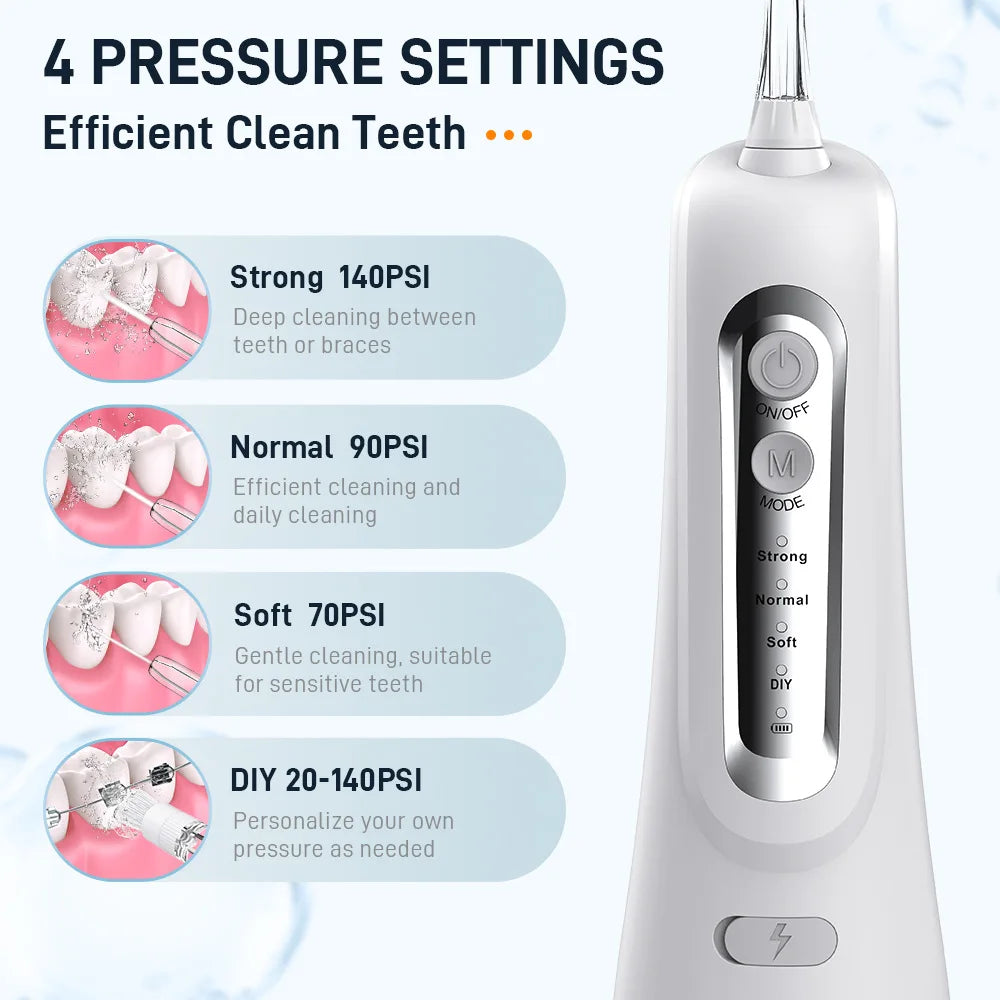 4 PRESSURE SETTINGS
Efficient Clean Teeth

Strong 140PSI
Deep cleaning between teeth or braces

Normal 90PSI
Efficient cleaning and daily cleaning

Soft 70PSI
Gentle cleaning, suitable for sensitive teeth

DIY 20-140PSI
Personalize your own pressure as needed

ON/OFF
M
MODE
Strong
Normal
Soft
DIY