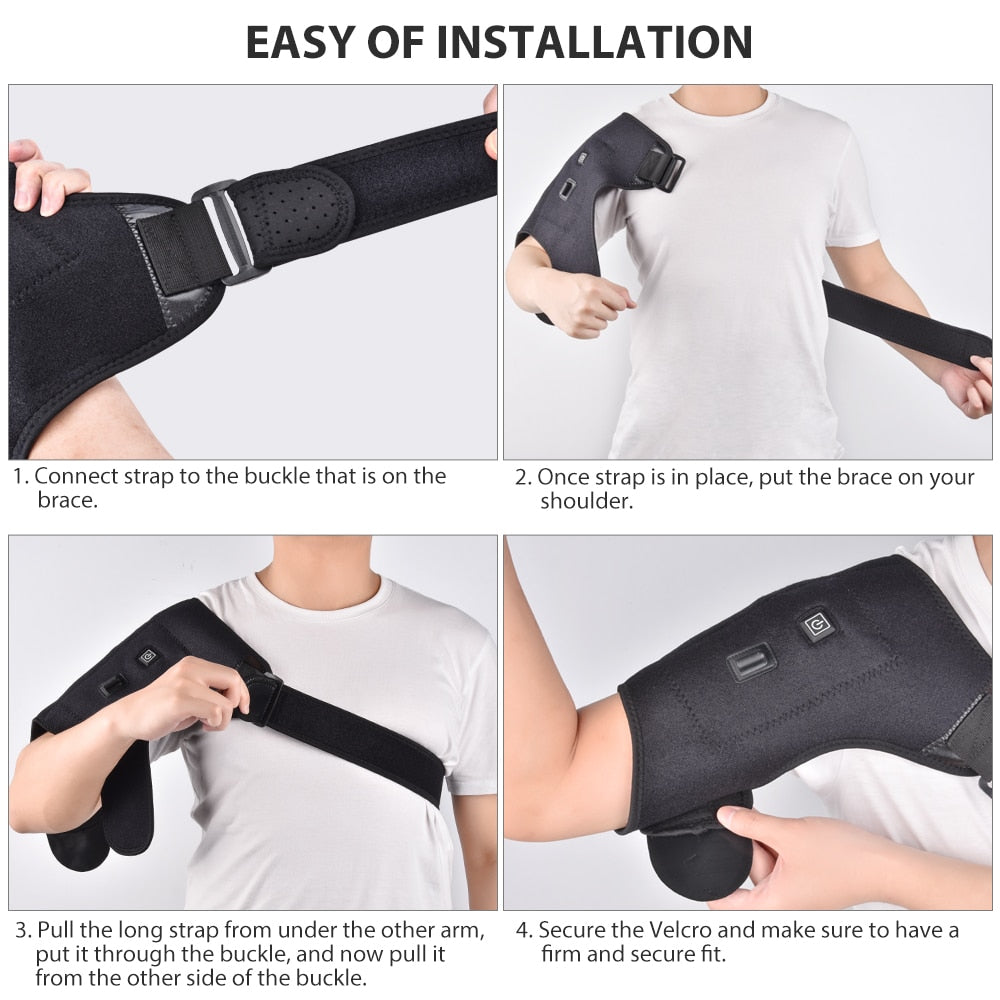 EASY OF INSTALLATION

1. Connect strap to the buckle that is on the brace.

2. Once strap is in place, put the brace on your shoulder.

3. Pull the long strap from under the other arm, put it through the buckle, and now pull it from the other side of the buckle.

4. Secure the Velcro and make sure to have a firm and secure fit.